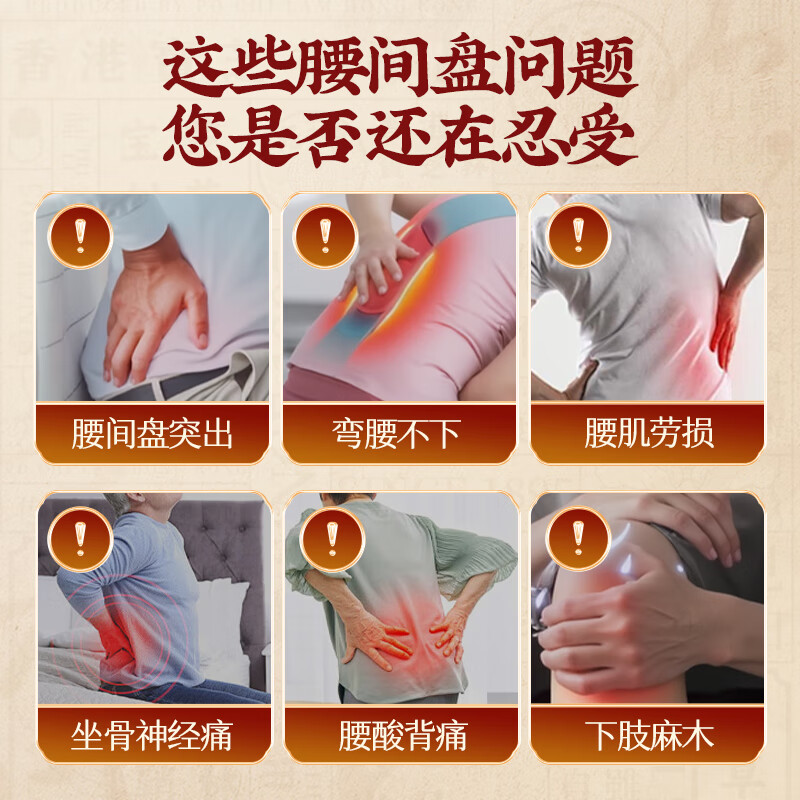 这些腰间盘问题
您是否还在忍受

!
腰间盘突出

!
弯腰不下

!
腰肌劳损

!
坐骨神经痛

!
腰酸背痛

!
下肢麻木