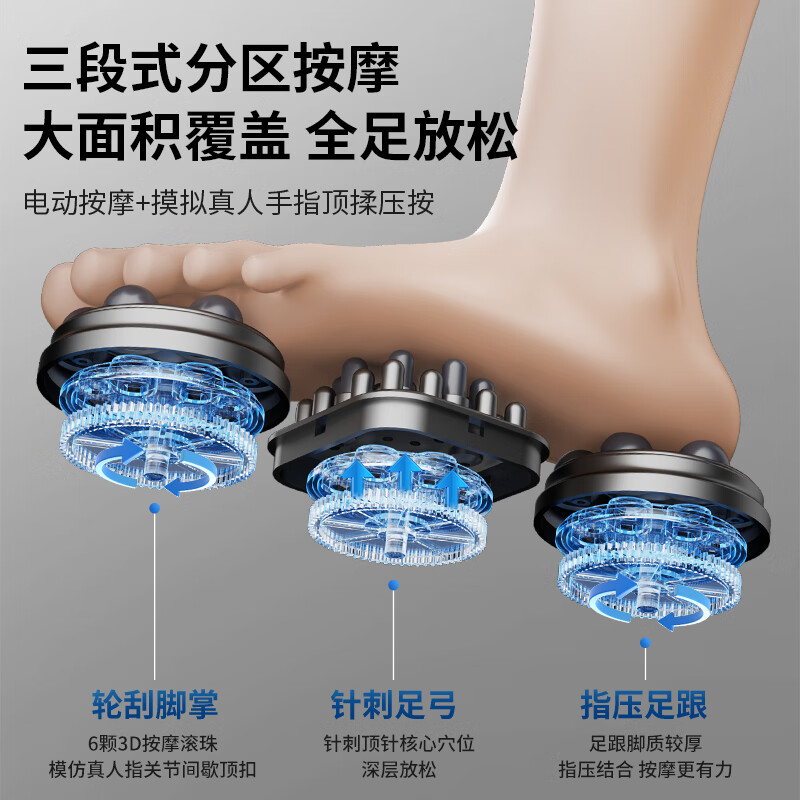 三段式分区按摩
大面积覆盖 全足放松

电动按摩+摸拟真人手指顶揉压按

轮刮脚掌
6颗3D按摩滚珠
模仿真人指关节间歇顶扣

针刺足弓
针刺顶针核心穴位
深层放松

指压足跟
足跟脚质较厚
指压结合 按摩更有力