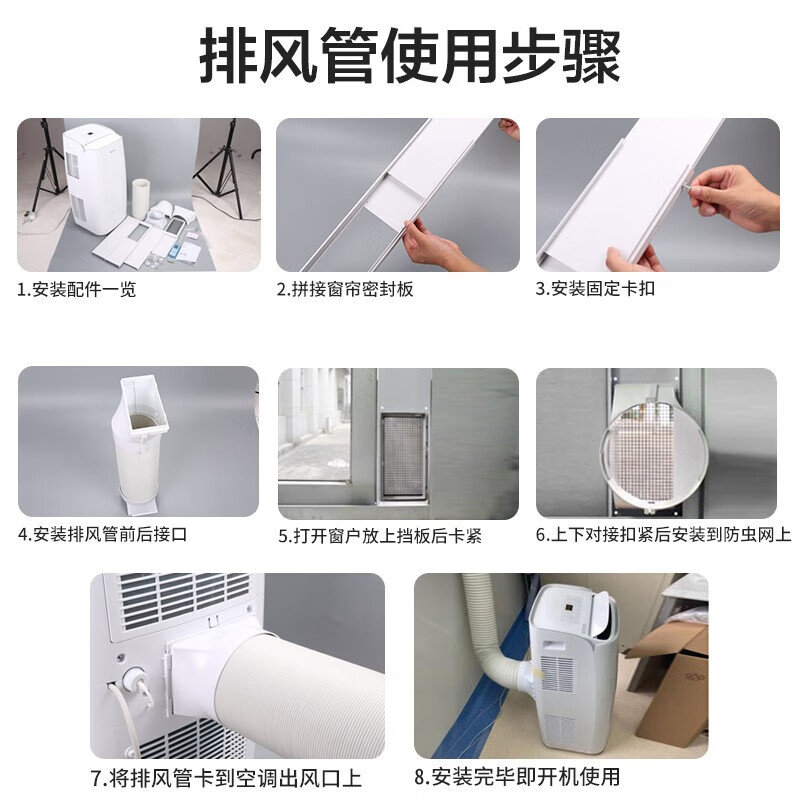 排风管使用步骤

1.安装配件一览

2.拼接窗帘密封板

3.安装固定卡扣

4.安装排风管前后接口

5.打开窗户放上挡板后卡紧

6.上下对接扣紧后安装到防虫网上

7.将排风管卡到空调出风口上

8.安装完毕即开机使用