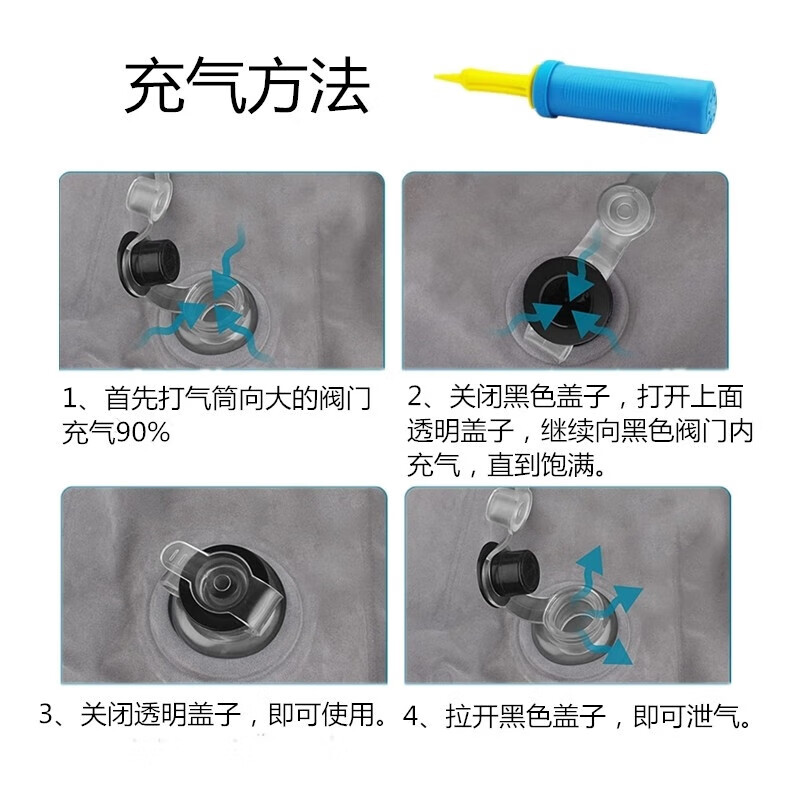 充气方法

1、首先打气筒向大的阀门充气90%

2、关闭黑色盖子，打开上面透明盖子，继续向黑色阀门内充气，直到饱满。

3、关闭透明盖子，即可使用。

4、拉开黑色盖子，即可泄气。