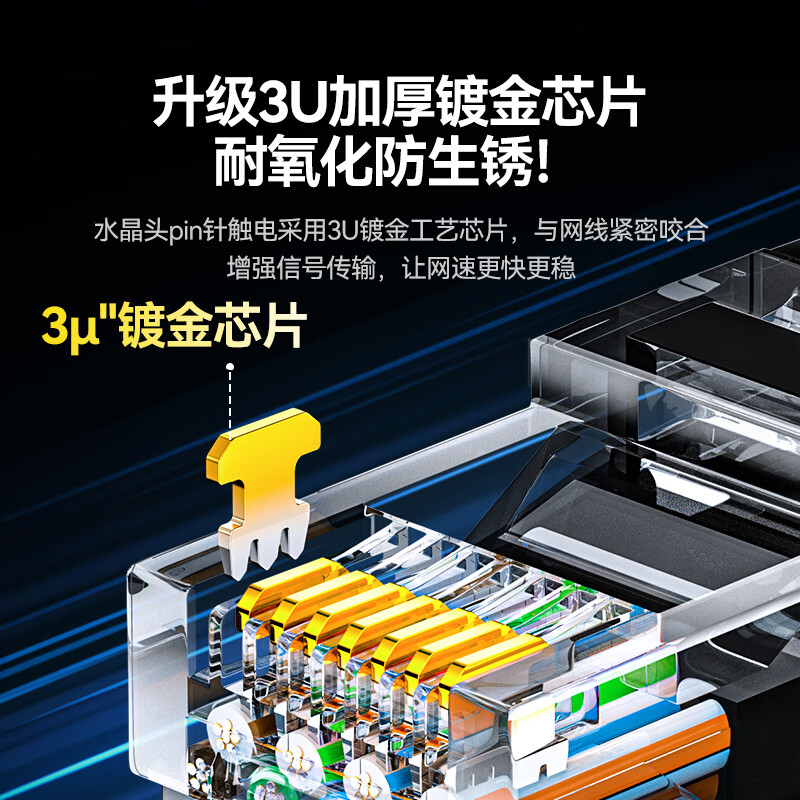 升级3U加厚镀金芯片
耐氧化防生锈!

水晶头pin针触电采用3U镀金工艺芯片，与网线紧密咬合
增强信号传输，让网速更快更稳

3μ"镀金芯片