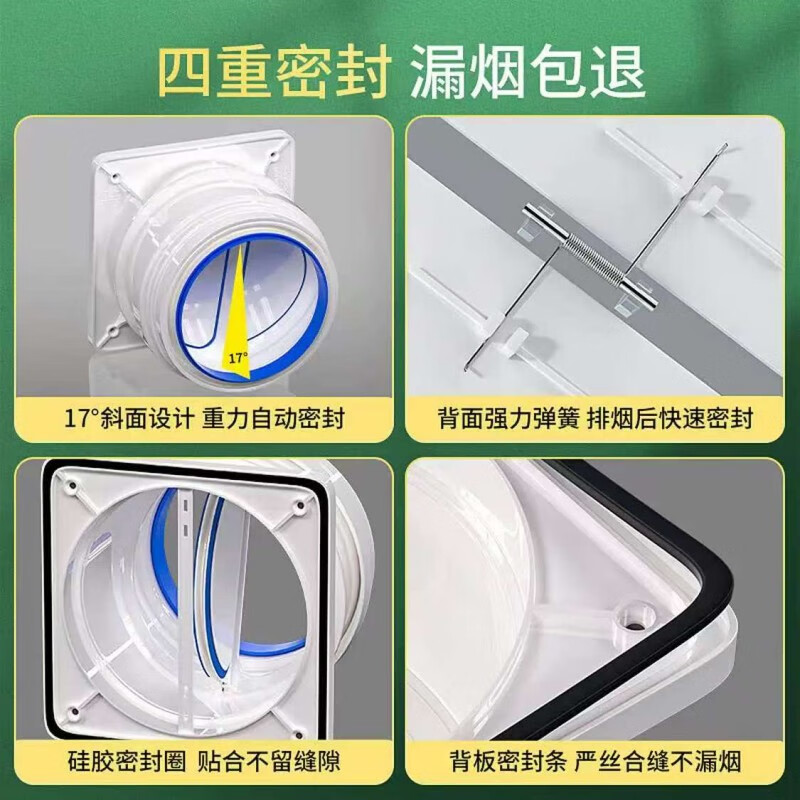 四重密封 漏烟包退

17°

17°斜面设计 重力自动密封

背面强力弹簧 排烟后快速密封

硅胶密封圈 贴合不留缝隙

背板密封条 严丝合缝不漏烟