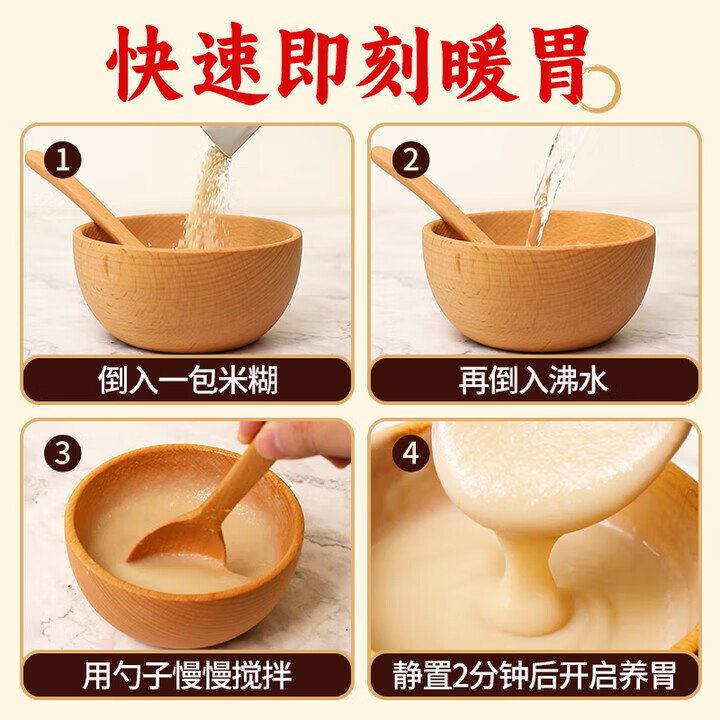 快速即刻暖胃

1
倒入一包米糊

2
再倒入沸水

3
用勺子慢慢搅拌

4
静置2分钟后开启养胃