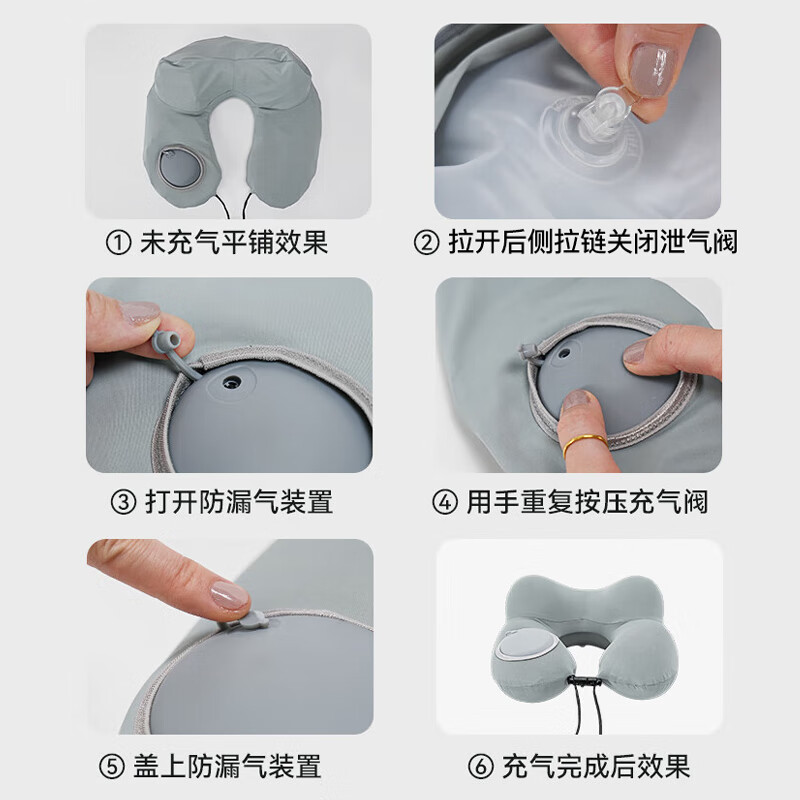 ① 未充气平铺效果

② 拉开后侧拉链关闭泄气阀

③ 打开防漏气装置

④ 用手重复按压充气阀

⑤ 盖上防漏气装置

⑥ 充气完成后效果