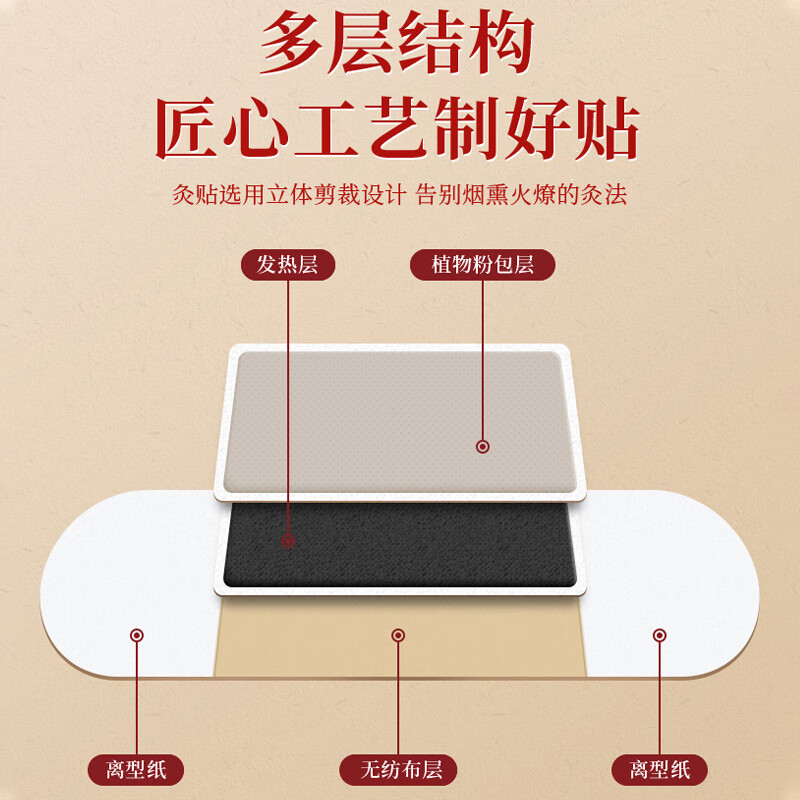 多层结构
匠心工艺制好贴

灸贴选用立体剪裁设计 告别烟熏火燎的灸法

发热层

植物粉包层

离型纸

无纺布层

离型纸