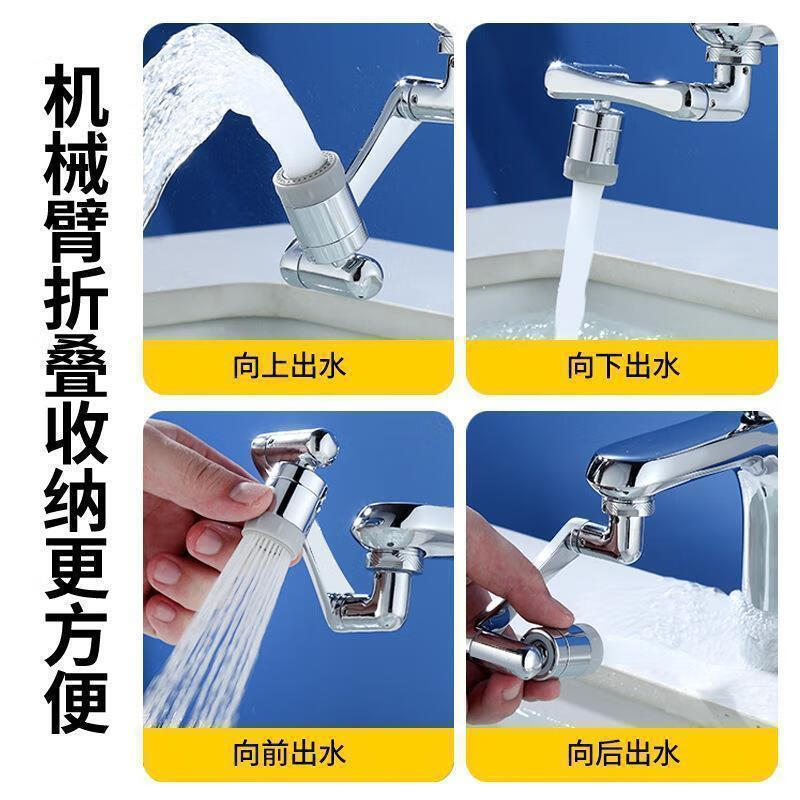 机械臂折叠收纳更方便

向上出水

向下出水

向前出水

向后出水