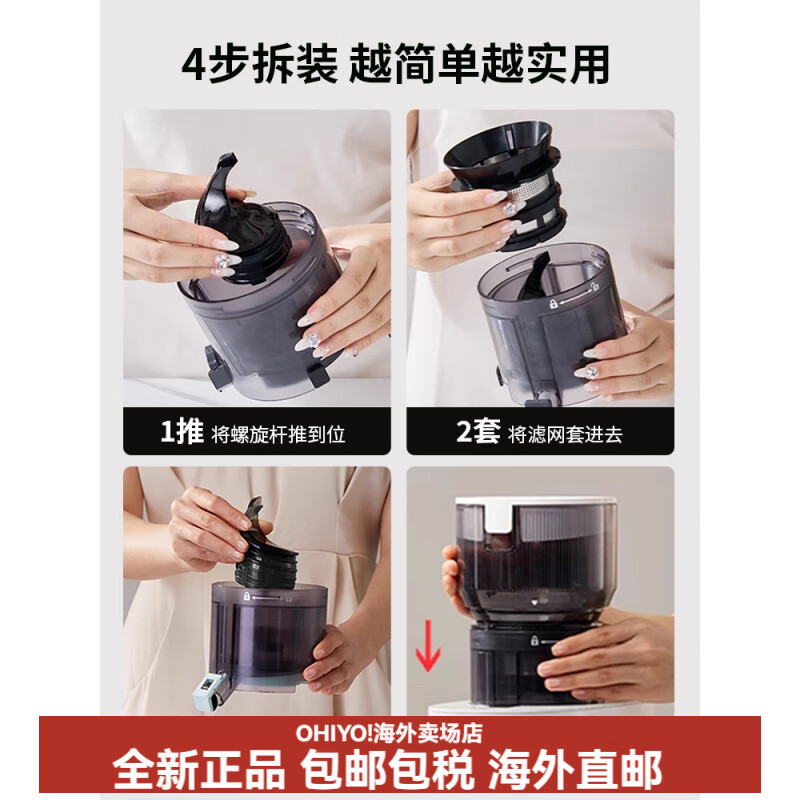 4步拆装 越简单越实用

1推 将螺旋杆推到位

2套 将滤网套进去

OHIYO!海外卖场店
全新正品 包邮包税 海外直邮