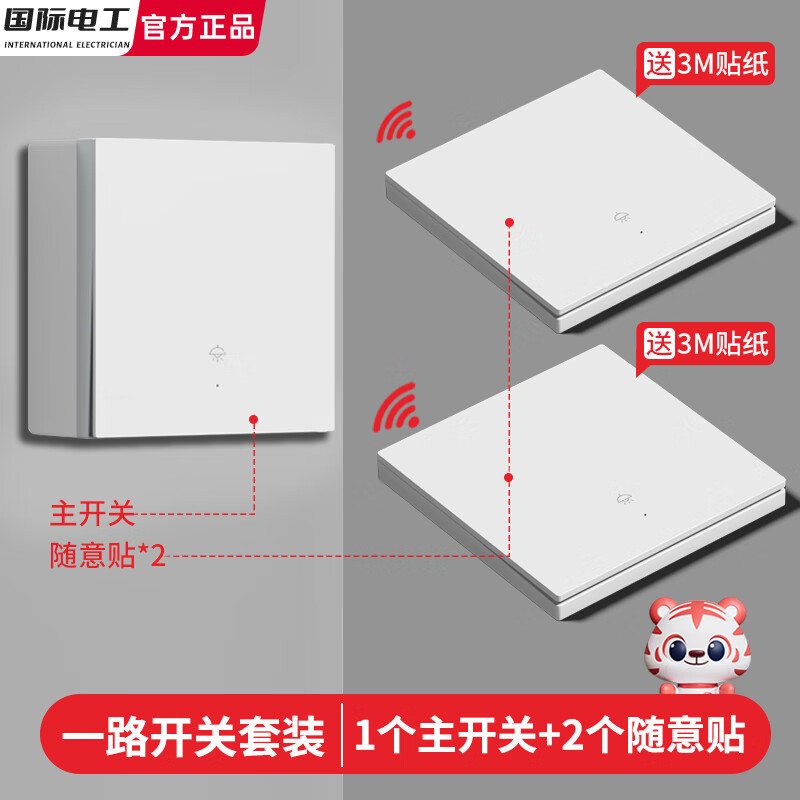 国际电工
INTERNATIONAL ELECTRICIAN
官方正品

送3M贴纸

送3M贴纸

主开关
随意贴*2

一路开关套装 | 1个主开关+2个随意贴