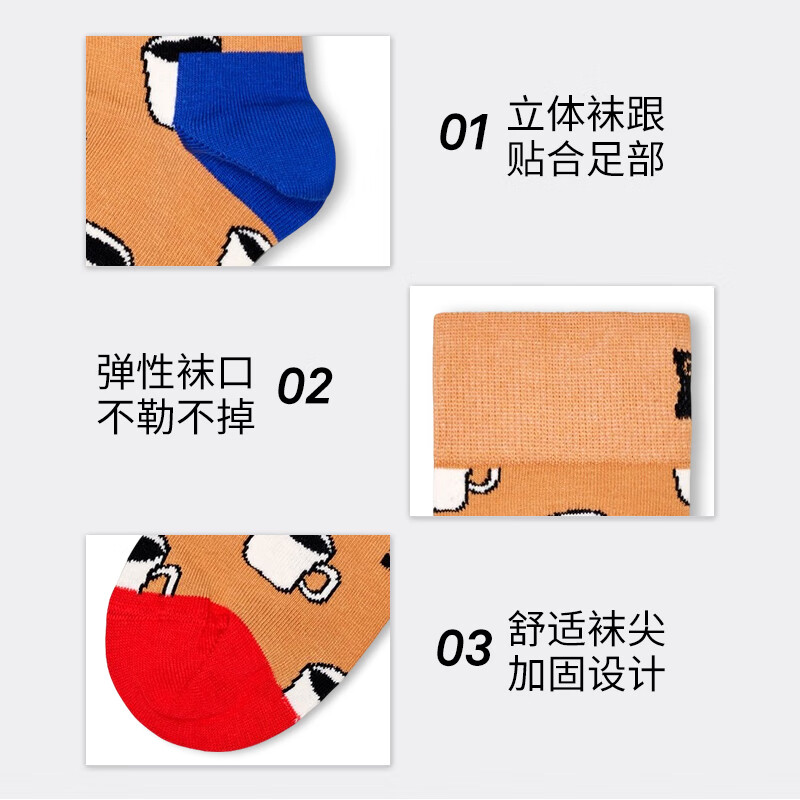 01 立体袜跟
贴合足部

弹性袜口
不勒不掉 02

03 舒适袜尖
加固设计