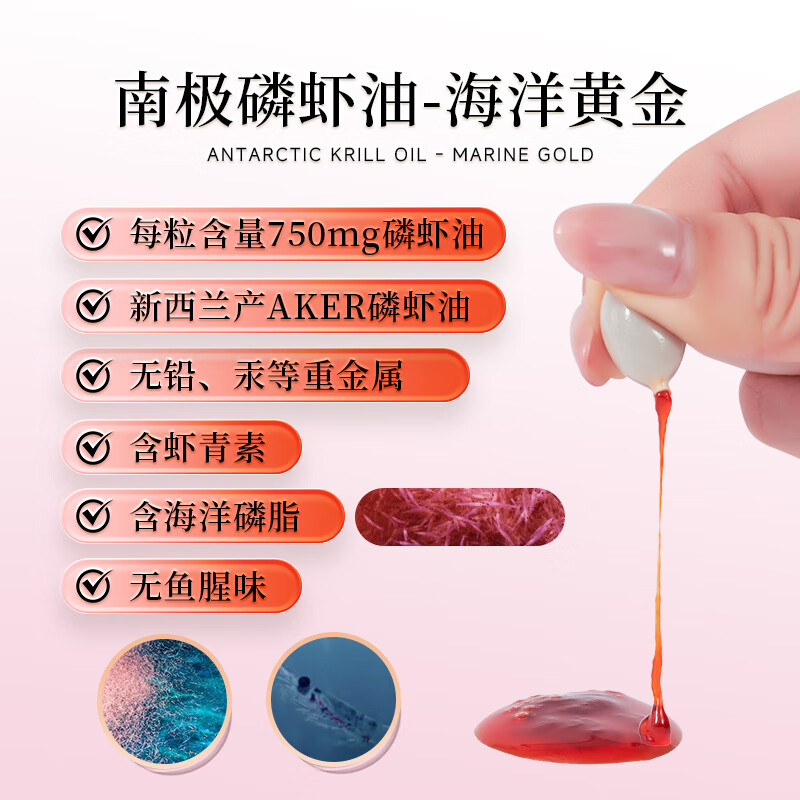 南极磷虾油-海洋黄金
ANTARCTIC KRILL OIL - MARINE GOLD

每粒含量750mg磷虾油

新西兰产AKER磷虾油

无铅、汞等重金属

含虾青素

含海洋磷脂

无鱼腥味