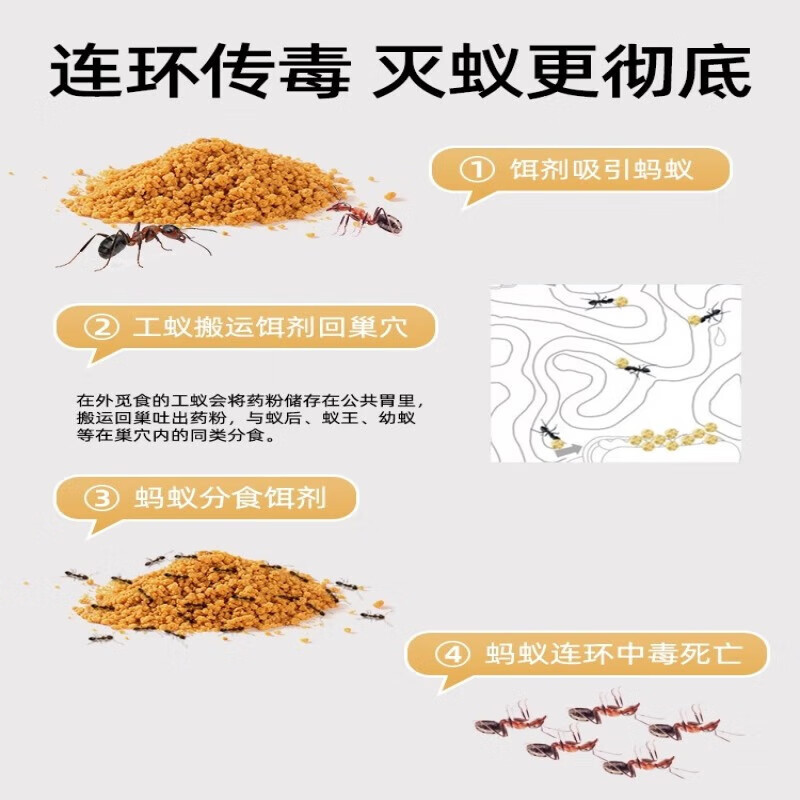 连环传毒 灭蚁更彻底

① 饵剂吸引蚂蚁

② 工蚁搬运饵剂回巢穴

在外觅食的工蚁会将药粉储存在公共胃里，搬运回巢吐出药粉，与蚁后、蚁王、幼蚁等在巢穴内的同类分食。

③ 蚂蚁分食饵剂

④ 蚂蚁连环中毒死亡