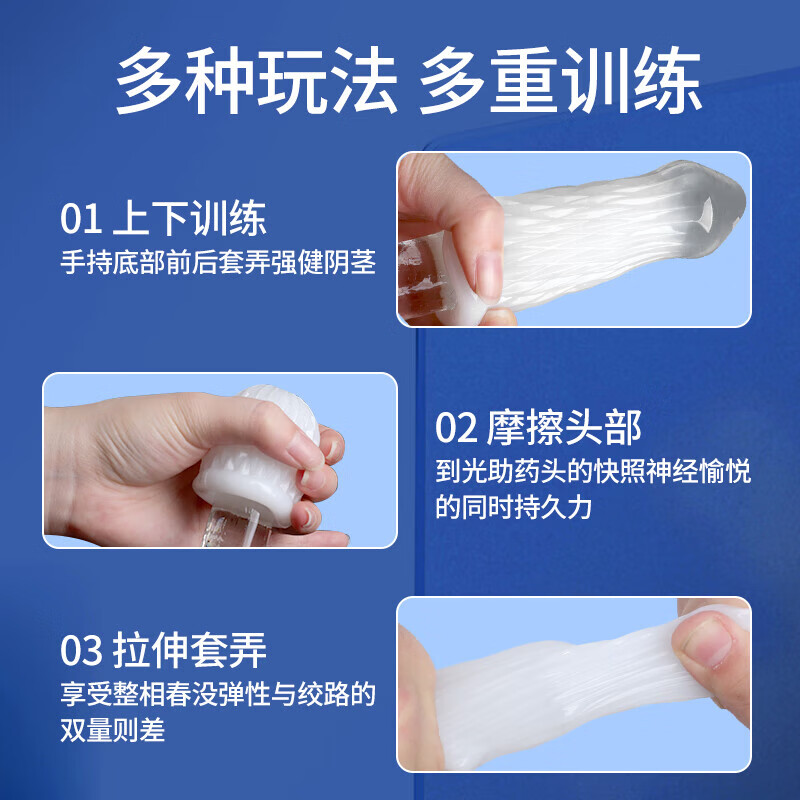 多种玩法 多重训练

01 上下训练
手持底部前后套弄强健阴茎

02 摩擦头部
到光助药头的快照神经愉悦的同时持久力

03 拉伸套弄
享受整相春没弹性与绞路的双量则差