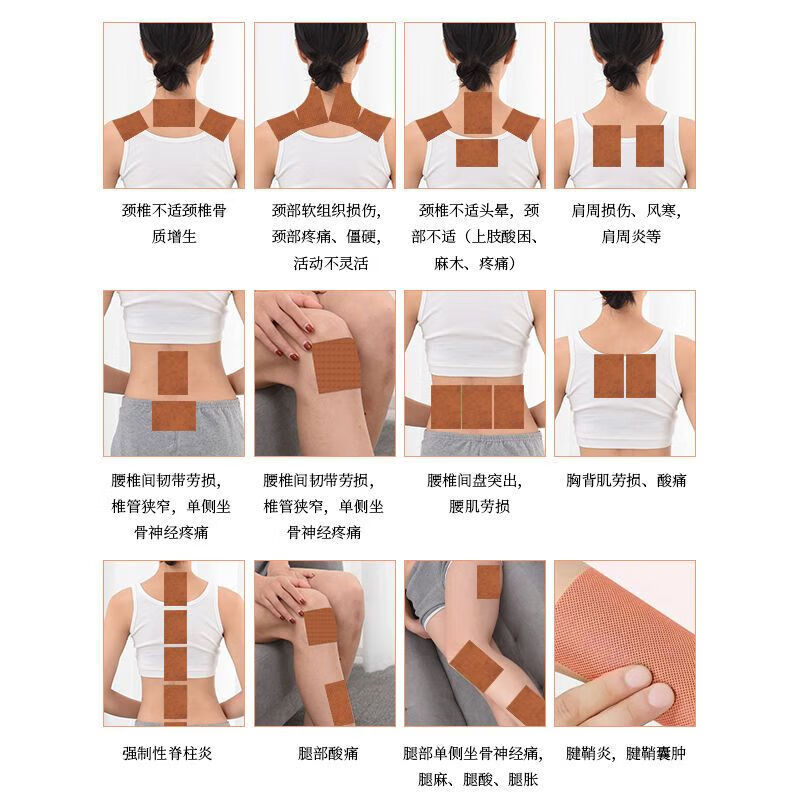 颈椎不适颈椎骨质增生

颈部软组织损伤，颈部疼痛、僵硬，活动不灵活

颈椎不适头晕，颈部不适（上肢酸困、麻木、疼痛）

肩周损伤、风寒，肩周炎等

腰椎间韧带劳损，椎管狭窄，单侧坐骨神经疼痛

腰椎间韧带劳损，椎管狭窄，单侧坐骨神经疼痛

腰椎间盘突出，腰肌劳损

胸背肌劳损、酸痛

强制性脊柱炎

腿部酸痛

腿部单侧坐骨神经痛，腿麻、腿酸、腿胀

腱鞘炎，腱鞘囊肿