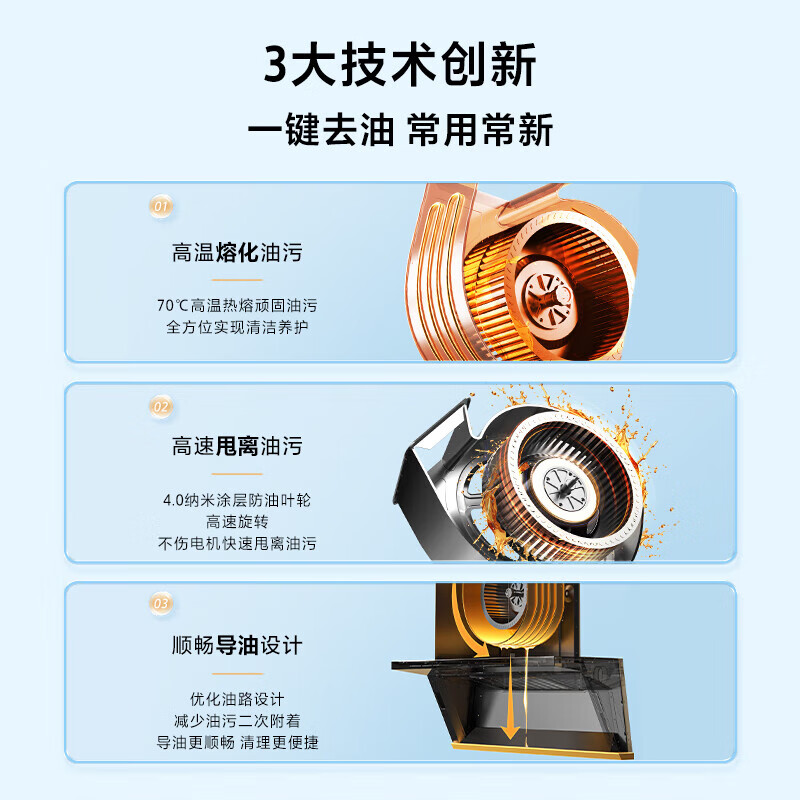 3大技术创新

一键去油 常用常新

01

高温熔化油污

70℃高温热熔顽固油污
全方位实现清洁养护

02

高速甩离油污

4.0纳米涂层防油叶轮
高速旋转
不伤电机快速甩离油污

03

顺畅导油设计

优化油路设计
减少油污二次附着
导油更顺畅 清理更便捷