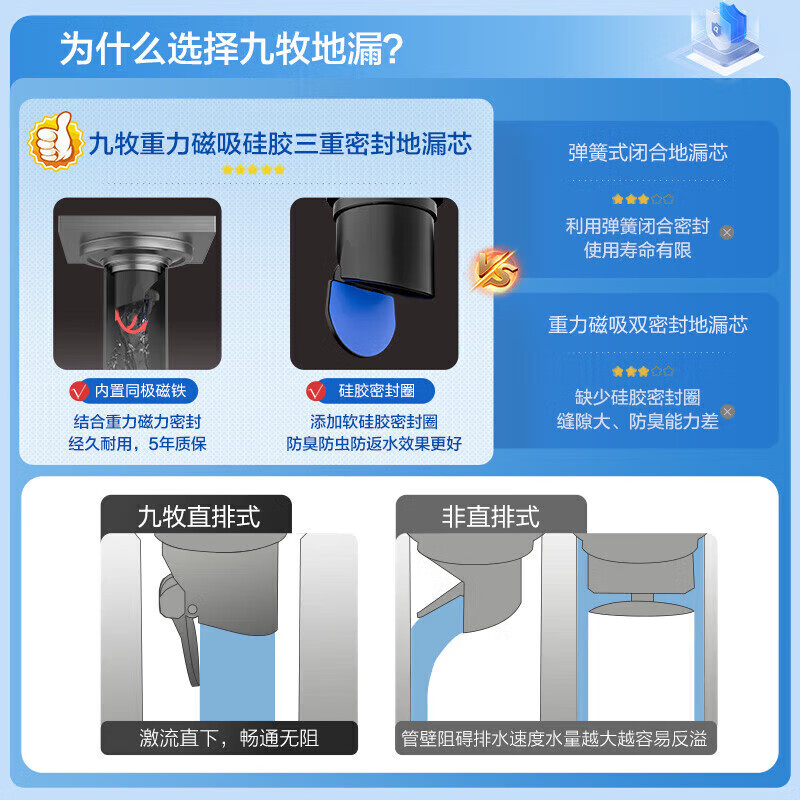 为什么选择九牧地漏?

九牧重力磁吸硅胶三重密封地漏芯

内置同极磁铁
结合重力磁力密封
经久耐用，5年质保

硅胶密封圈
添加软硅胶密封圈
防臭防虫防返水效果更好

VS

弹簧式闭合地漏芯
利用弹簧闭合密封
使用寿命有限

重力磁吸双密封地漏芯
缺少硅胶密封圈
缝隙大、防臭能力差

九牧直排式
激流直下，畅通无阻

非直排式
管壁阻碍排水速度水量越大越容易反溢