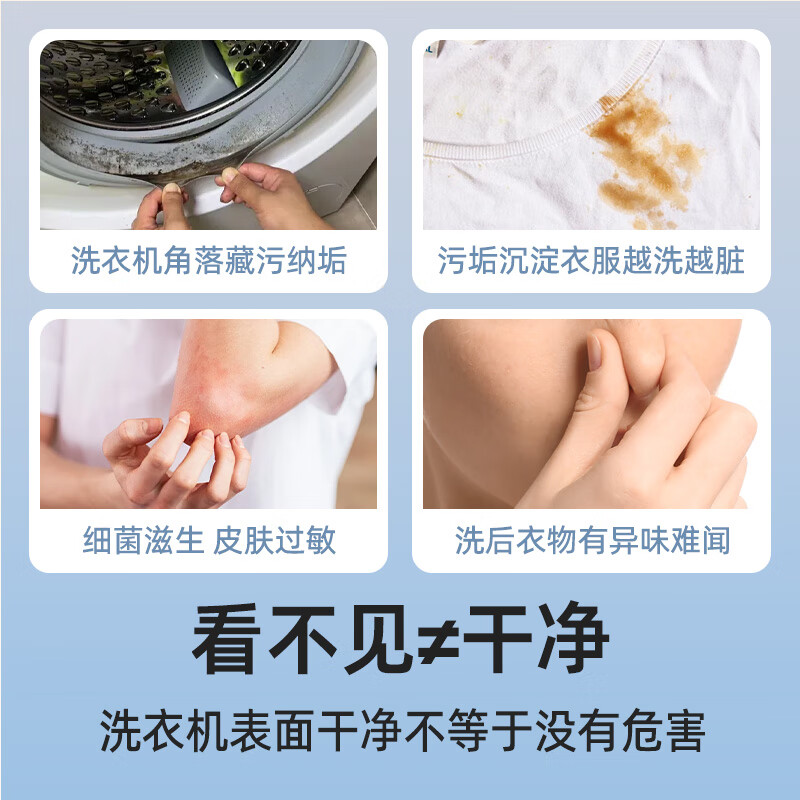 洗衣机角落藏污纳垢

污垢沉淀衣服越洗越脏

细菌滋生 皮肤过敏

洗后衣物有异味难闻

看不见≠干净

洗衣机表面干净不等于没有危害