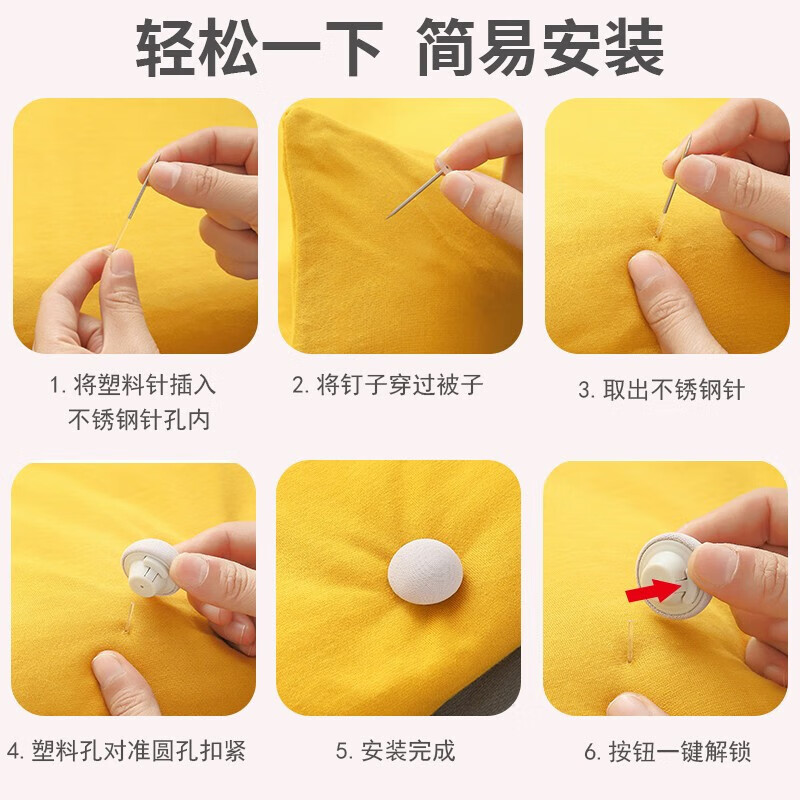 轻松一下 简易安装

1. 将塑料针插入不锈钢针孔内

2. 将钉子穿过被子

3. 取出不锈钢针

4. 塑料孔对准圆孔扣紧

5. 安装完成

6. 按钮一键解锁