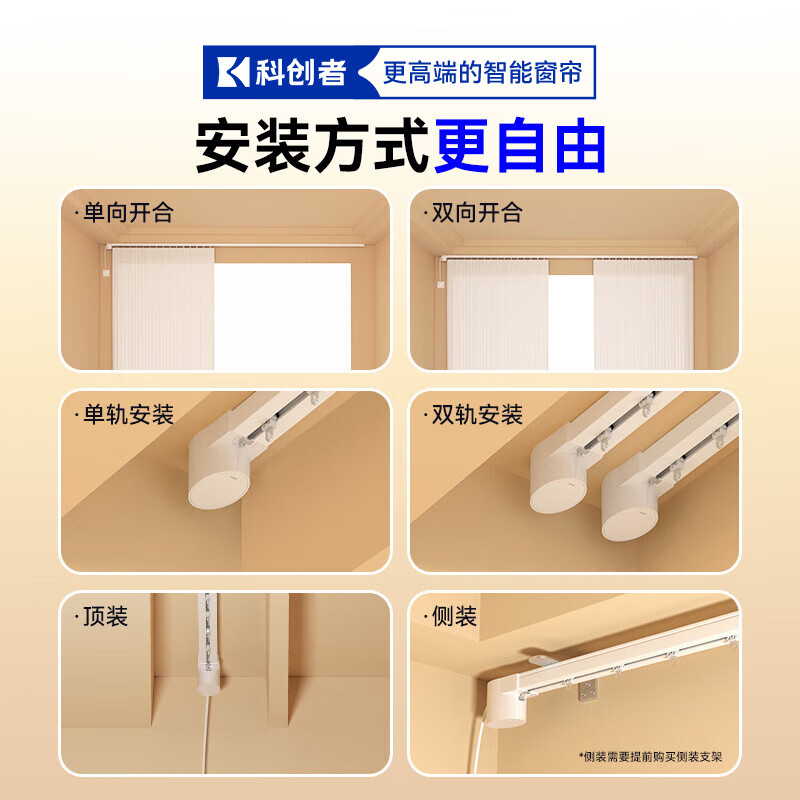 科创者 更高端的智能窗帘

安装方式更自由

·单向开合

·双向开合

·单轨安装

·双轨安装

·顶装

·侧装

*侧装需要提前购买侧装支架