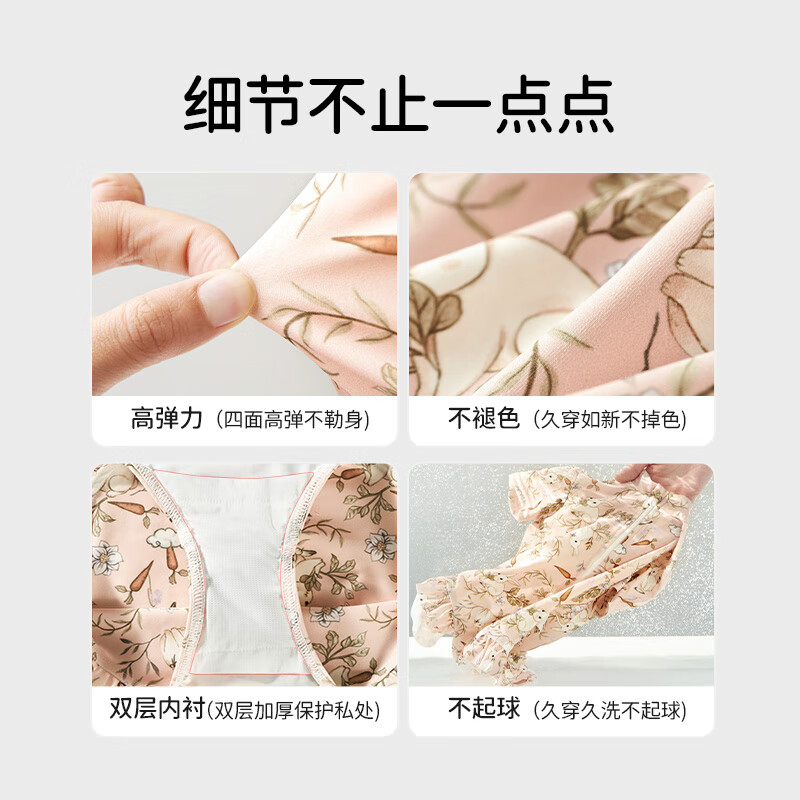 细节不止一点点

高弹力（四面高弹不勒身）

不褪色（久穿如新不掉色）

双层内衬（双层加厚保护私处）

不起球（久穿久洗不起球）