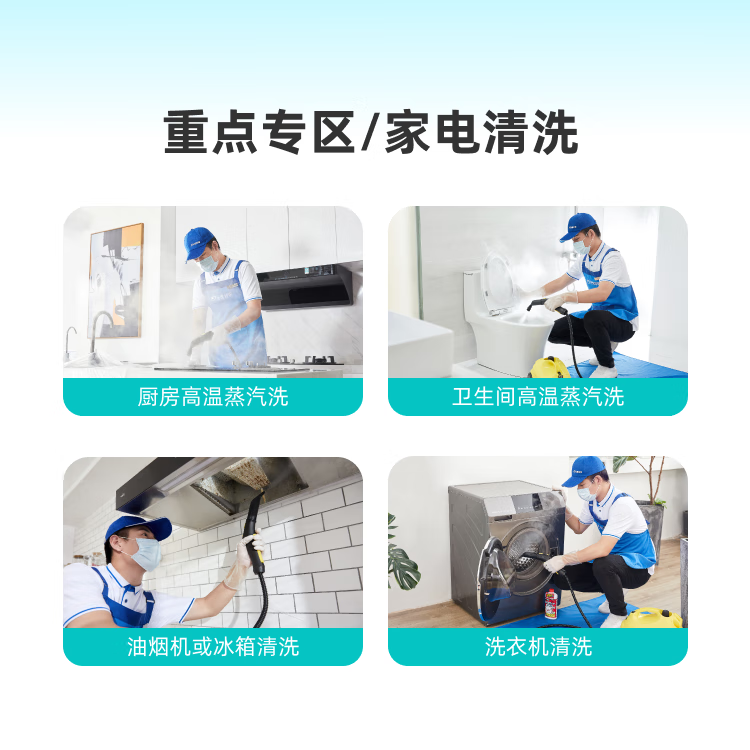 重点专区/家电清洗

厨房高温蒸汽洗

卫生间高温蒸汽洗

油烟机或冰箱清洗

洗衣机清洗