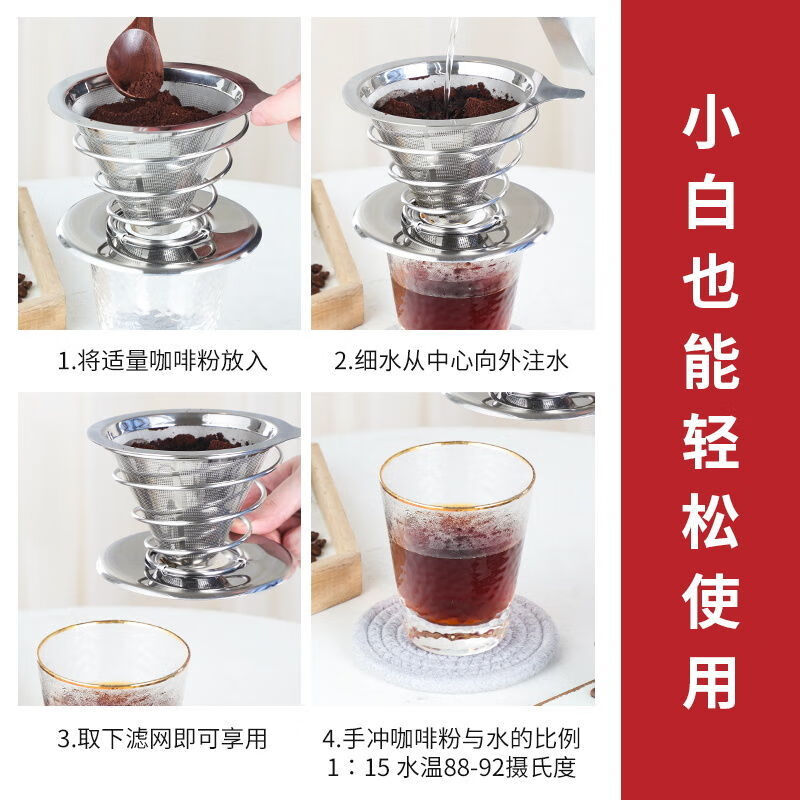 1.将适量咖啡粉放入

2.细水从中心向外注水

3.取下滤网即可享用

4.手冲咖啡粉与水的比例 1：15 水温88-92摄氏度

小白也能轻松使用