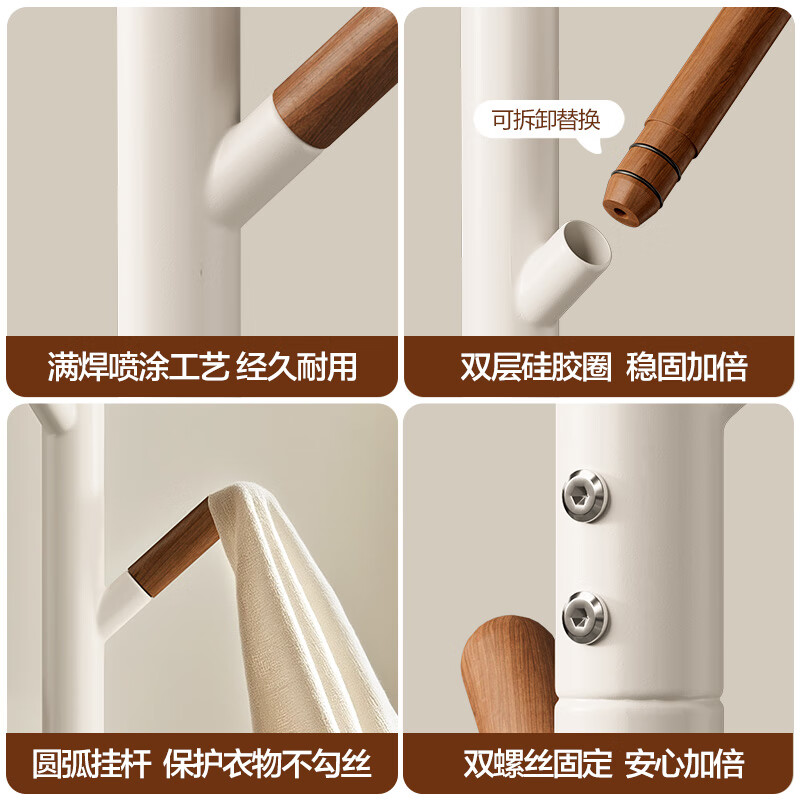 满焊喷涂工艺 经久耐用

可拆卸替换

双层硅胶圈 稳固加倍

圆弧挂杆 保护衣物不勾丝

双螺丝固定 安心加倍