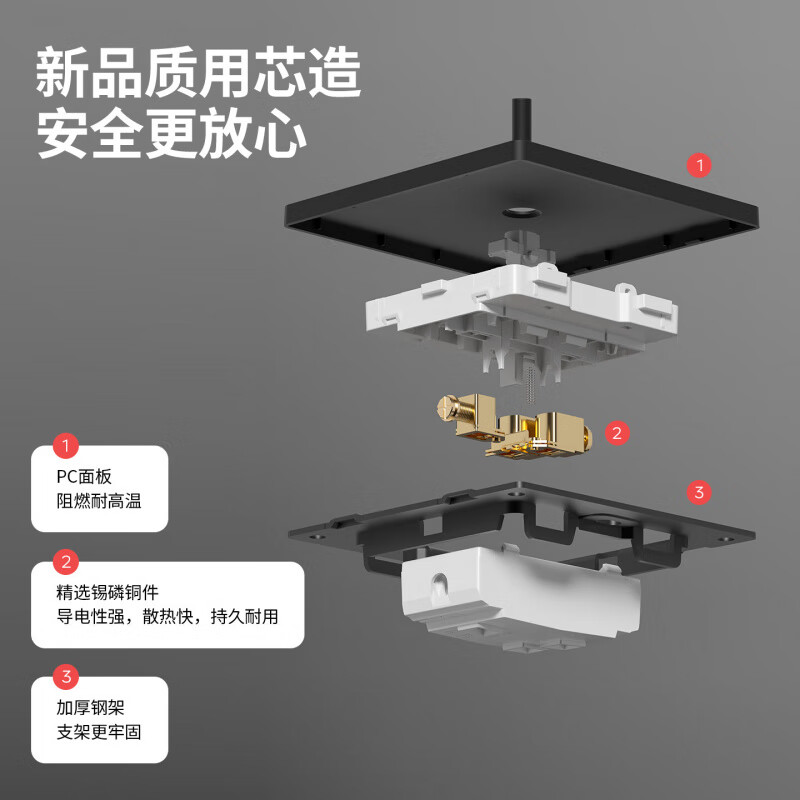 新品质用芯造
安全更放心

1

2

3

1
PC面板
阻燃耐高温

2
精选锡磷铜件
导电性强，散热快，持久耐用

3
加厚钢架
支架更牢固