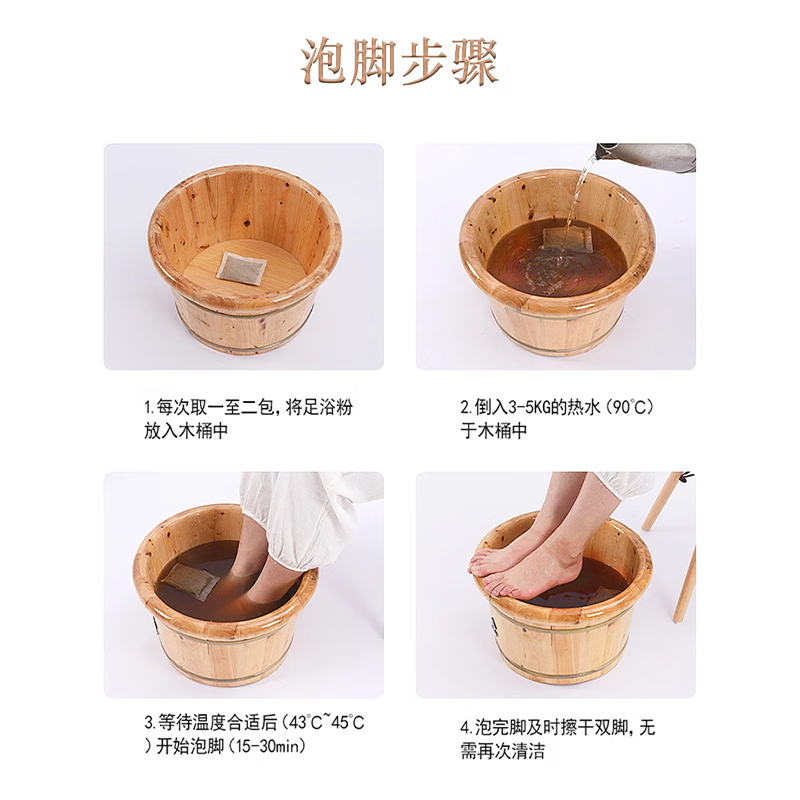 泡脚步骤

1.每次取一至二包，将足浴粉放入木桶中

2.倒入3-5KG的热水（90°C）于木桶中

3.等待温度合适后（43°C~45°C）开始泡脚（15-30min）

4.泡完脚及时擦干双脚，无需再次清洁