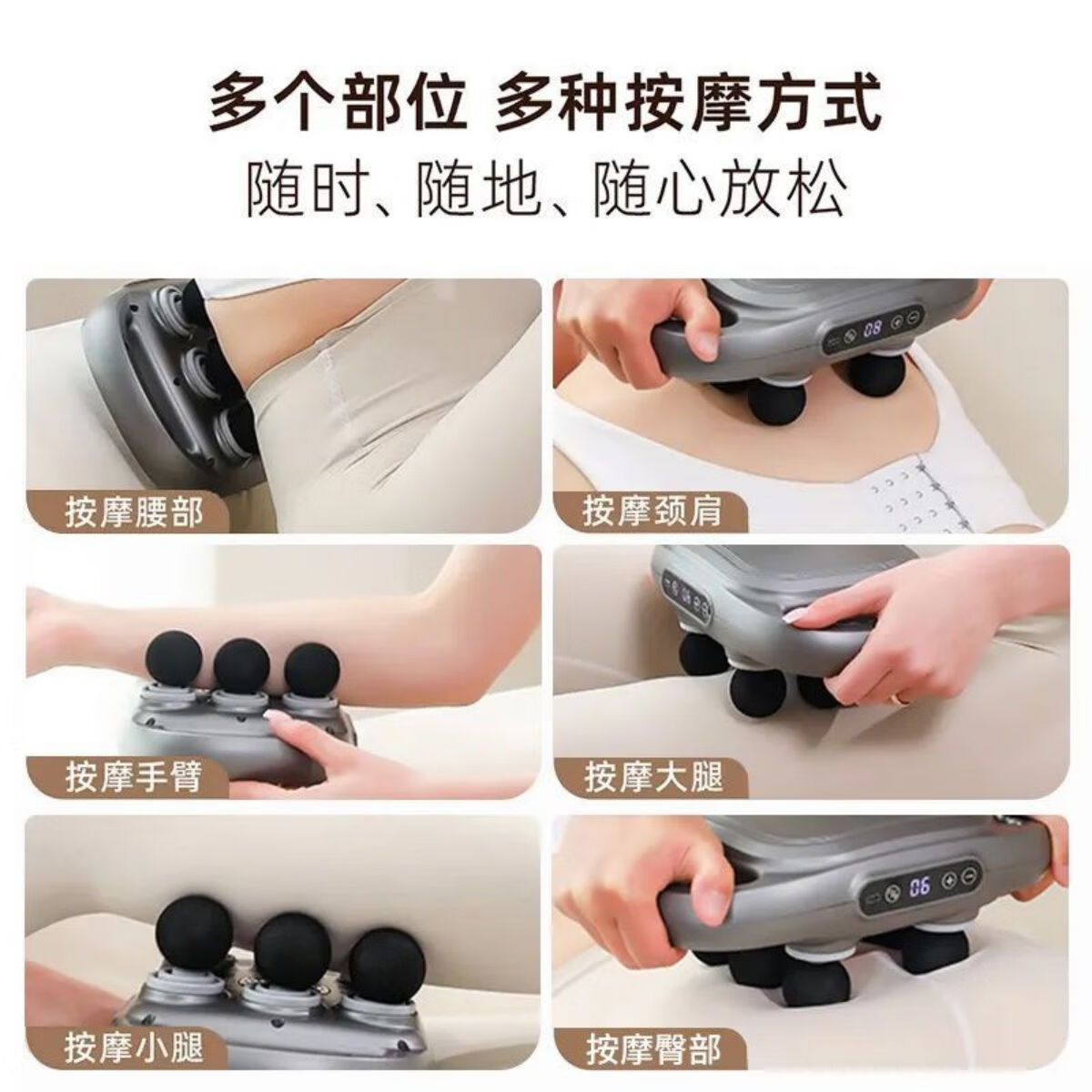 多个部位 多种按摩方式
随时、随地、随心放松

按摩腰部

08

按摩颈肩

按摩手臂

按摩大腿

按摩小腿

06

按摩臀部