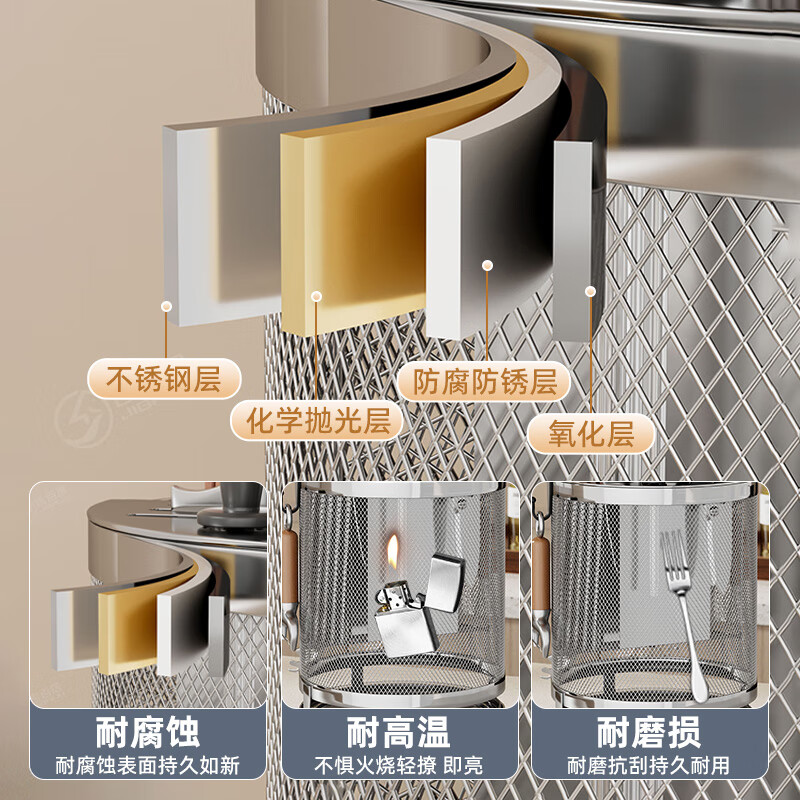 不锈钢层

化学抛光层

防腐防锈层

氧化层

耐腐蚀
耐腐蚀表面持久如新

耐高温
不惧火烧轻擦 即亮

耐磨损
耐磨抗刮持久耐用