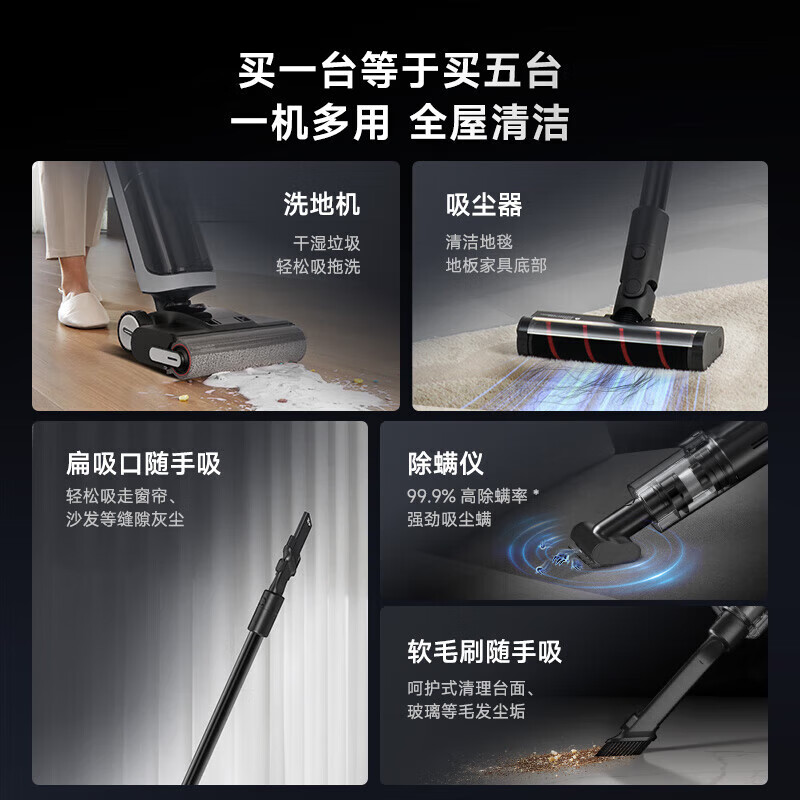 买一台等于买五台
一机多用 全屋清洁

洗地机
干湿垃圾
轻松吸拖洗

吸尘器
清洁地毯
地板家具底部

扁吸口随手吸
轻松吸走窗帘、
沙发等缝隙灰尘

除螨仪
99.9% 高除螨率 *
强劲吸尘螨

软毛刷随手吸
呵护式清理台面、
玻璃等毛发尘垢