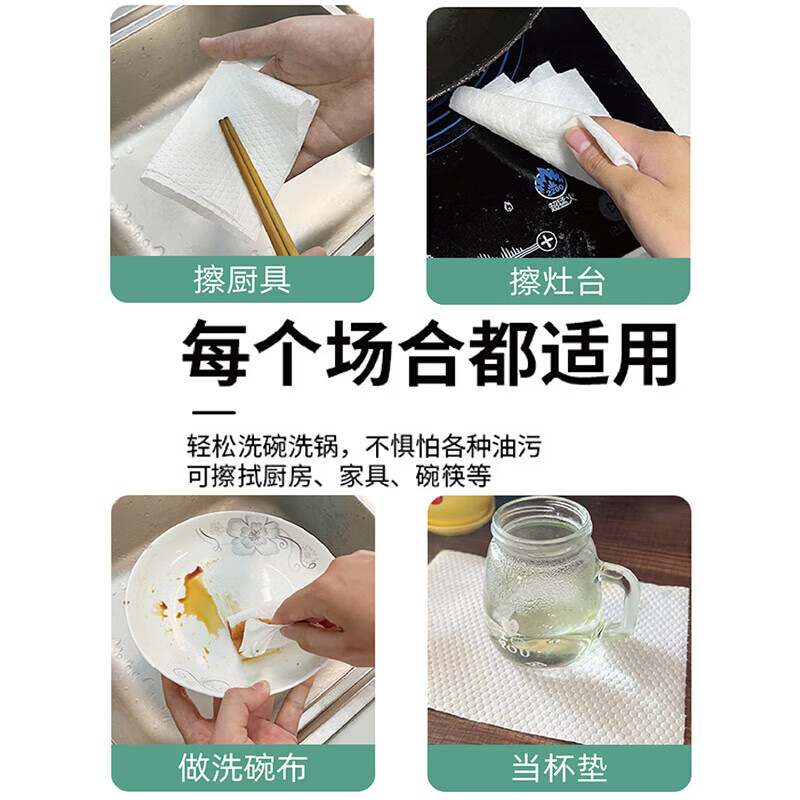 擦厨具

擦灶台

每个场合都适用

轻松洗碗洗锅，不惧怕各种油污
可擦拭厨房、家具、碗筷等

做洗碗布

当杯垫