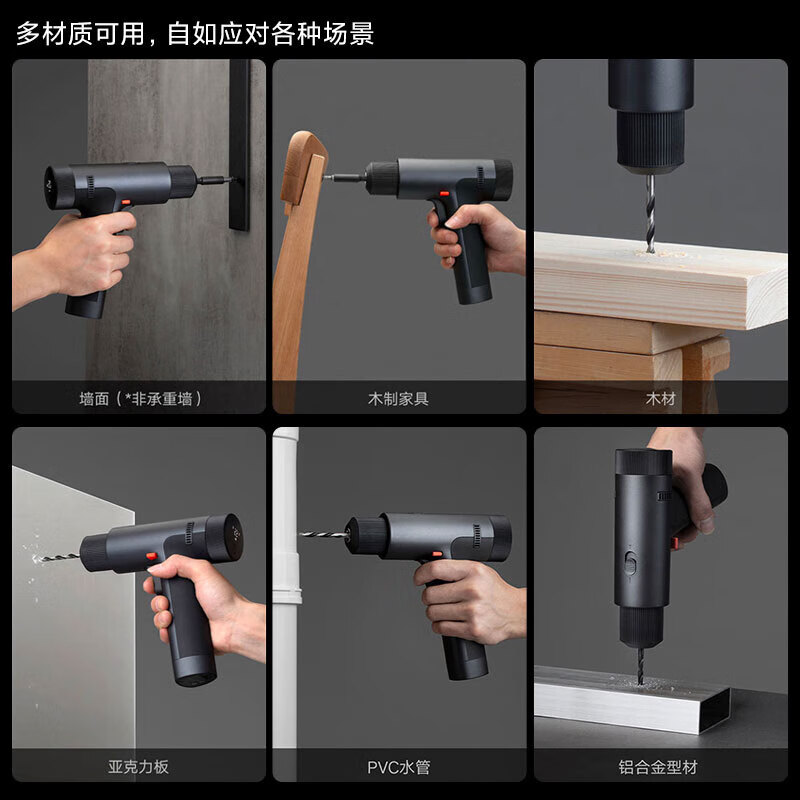 多材质可用，自如应对各种场景

墙面（*非承重墙）

木制家具

木材

亚克力板

PVC水管

铝合金型材