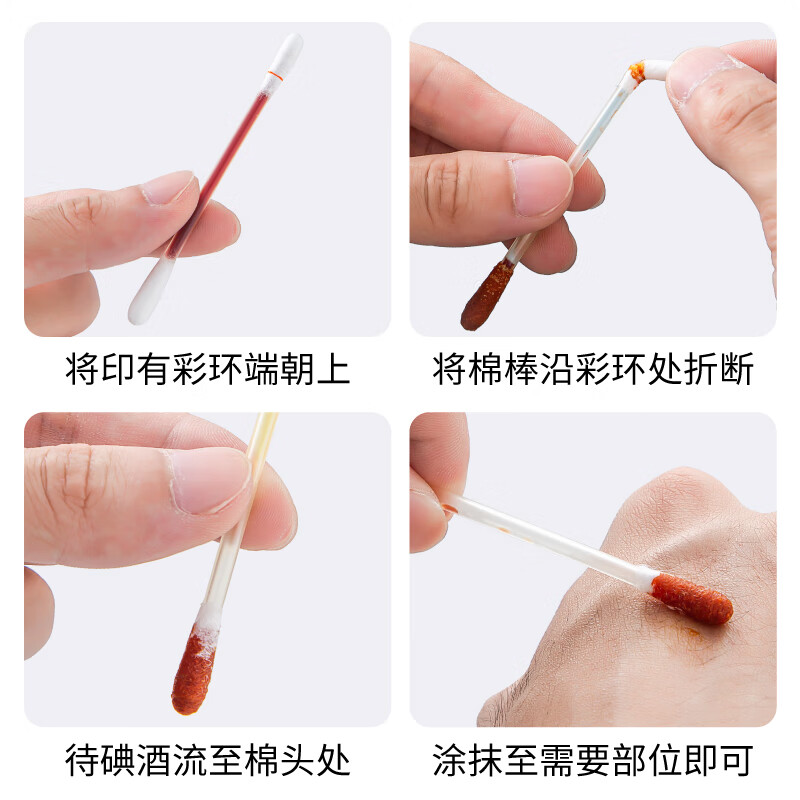 将印有彩环端朝上

将棉棒沿彩环处折断

待碘酒流至棉头处

涂抹至需要部位即可