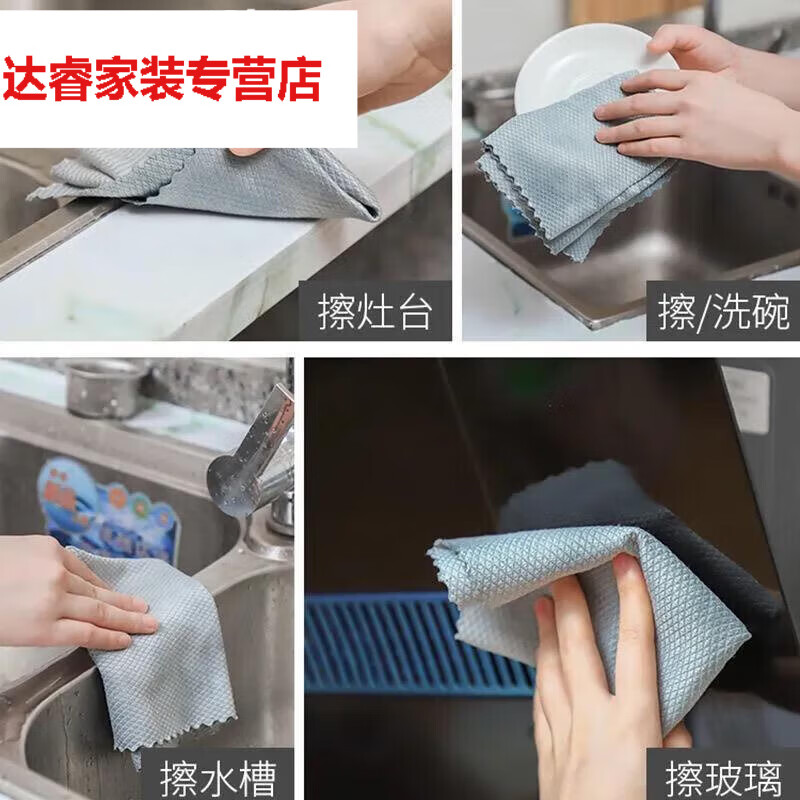 达睿家装专营店

擦灶台

擦/洗碗

擦水槽

擦玻璃