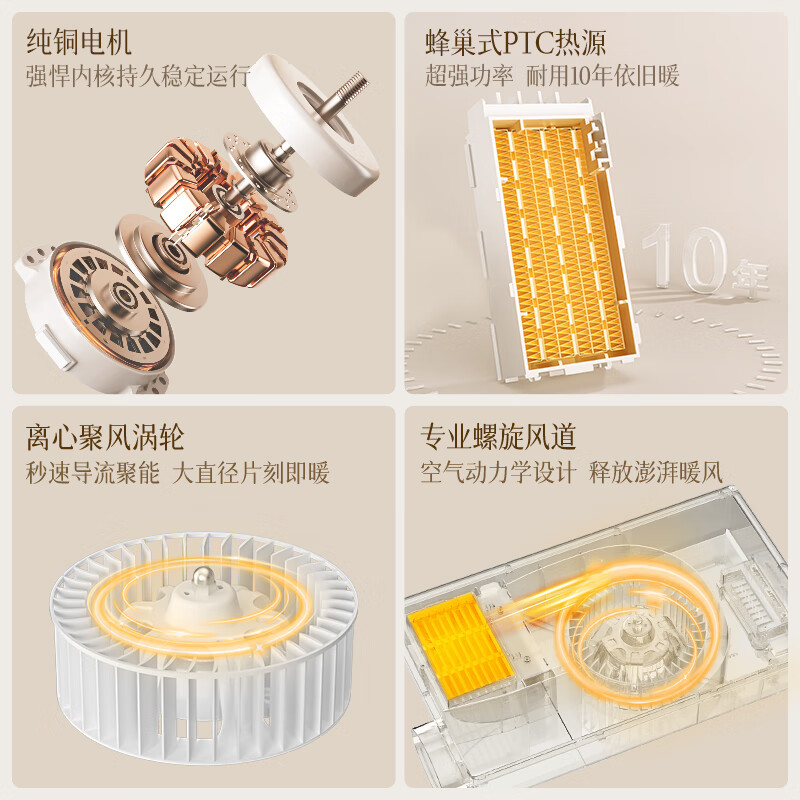 纯铜电机
强悍内核持久稳定运行

蜂巢式PTC热源
超强功率 耐用10年依旧暖

10年

离心聚风涡轮
秒速导流聚能 大直径片刻即暖

专业螺旋风道
空气动力学设计 释放澎湃暖风