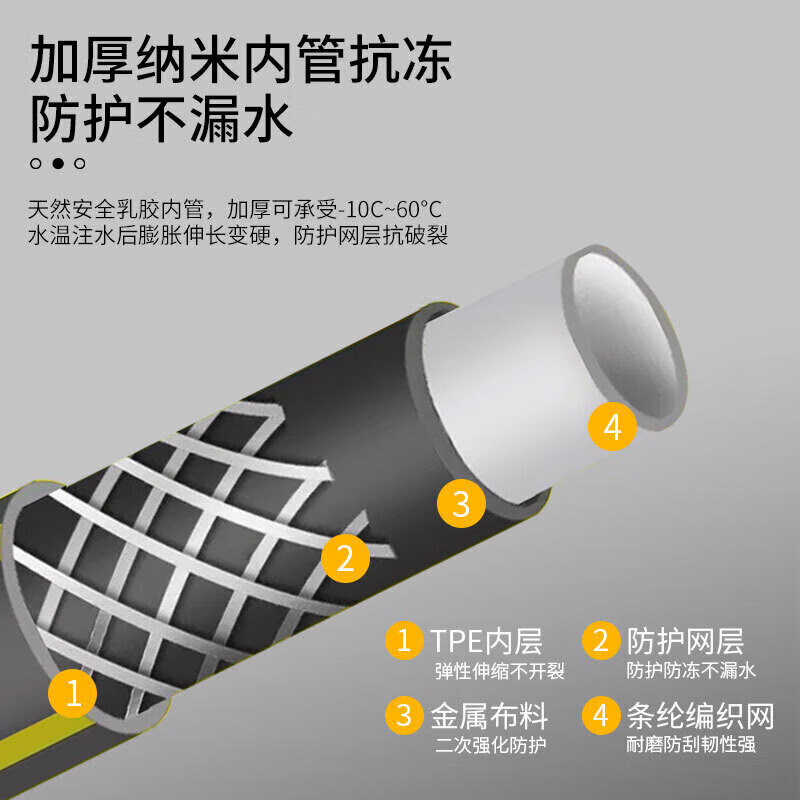 加厚纳米内管抗冻
防护不漏水

天然安全乳胶内管，加厚可承受-10C~60°C
水温注水后膨胀伸长变硬，防护网层抗破裂

4

3

2

1

1 TPE内层
弹性伸缩不开裂

2 防护网层
防护防冻不漏水

3 金属布料
二次强化防护

4 条纶编织网
耐磨防刮韧性强