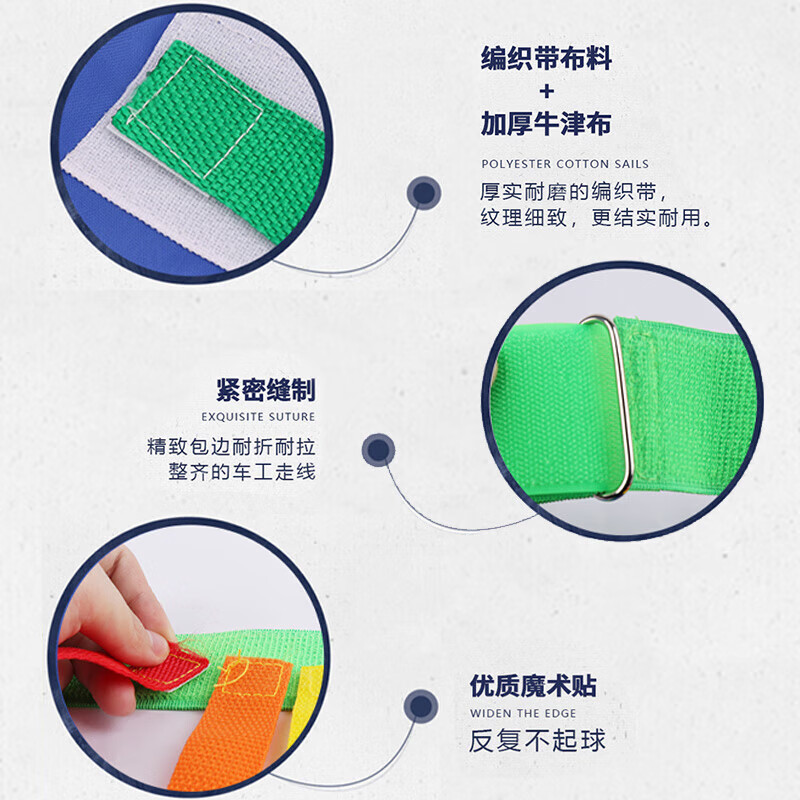 编织带布料
+
加厚牛津布

POLYESTER COTTON SAILS

厚实耐磨的编织带，
纹理细致，更结实耐用。

紧密缝制

EXQUISITE SUTURE

精致包边耐折耐拉
整齐的车工走线

优质魔术贴

WIDEN THE EDGE

反复不起球