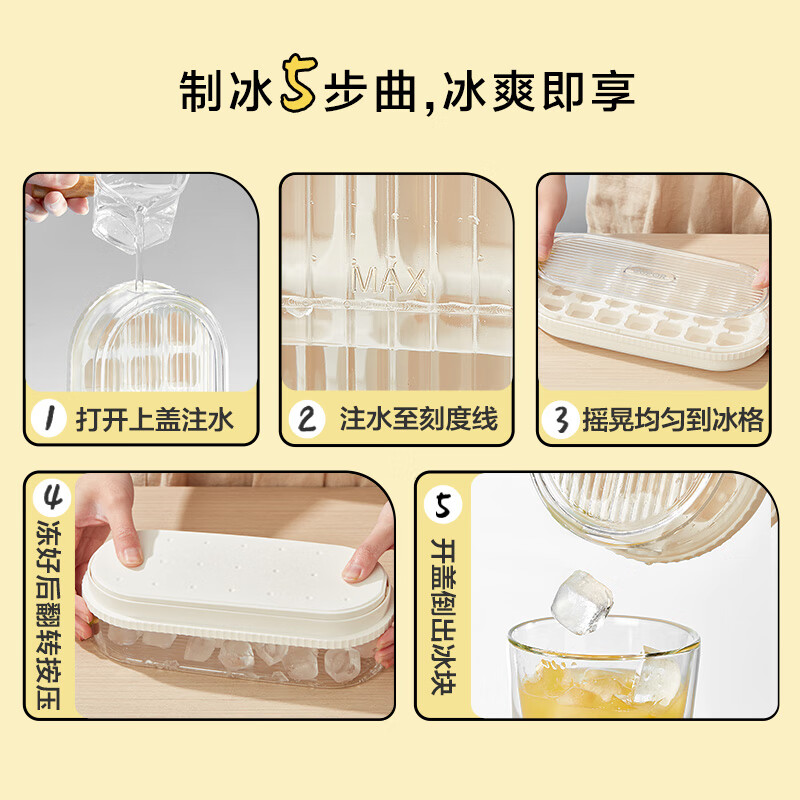 制冰5步曲，冰爽即享

MAX

1 打开上盖注水

2 注水至刻度线

3 摇晃均匀到冰格

4 冻好后翻转按压

5 开盖倒出冰块