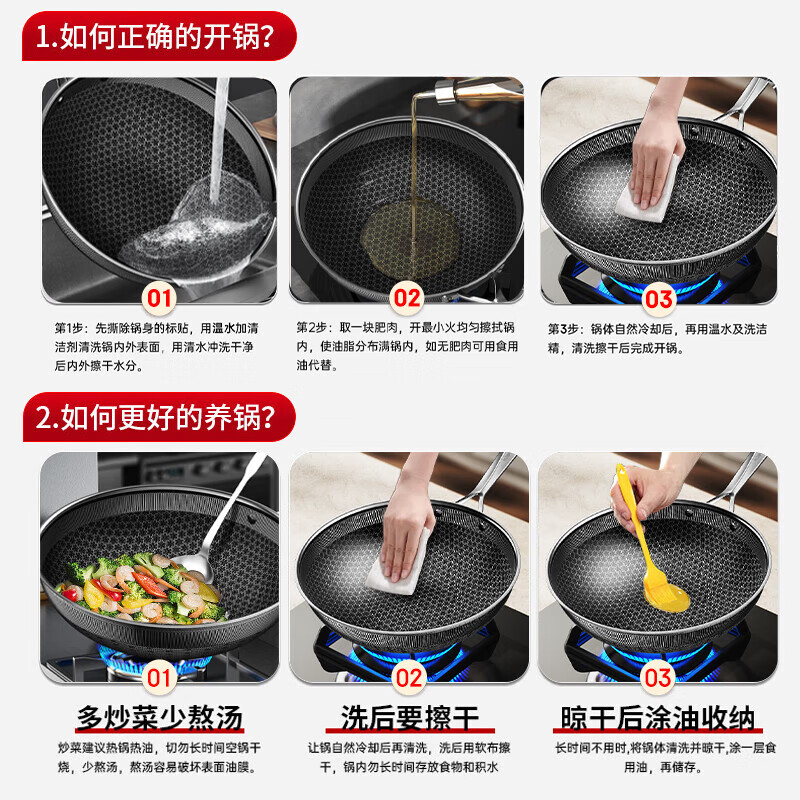 1.如何正确的开锅?

01

第1步：先撕除锅身的标贴，用温水加清洁剂清洗锅内外表面，用清水冲洗干净后内外擦干水分。

02

第2步：取一块肥肉，开最小火均匀擦拭锅内，使油脂分布满锅内，如无肥肉可用食用油代替。

03

第3步：锅体自然冷却后，再用温水及洗洁精，清洗擦干后完成开锅。

2.如何更好的养锅?

01

多炒菜少熬汤

炒菜建议热锅热油，切勿长时间空锅干烧，少熬汤，熬汤容易破坏表面油膜。

02

洗后要擦干

让锅自然冷却后再清洗，洗后用软布擦干，锅内勿长时间存放食物和积水

03

晾干后涂油收纳

长时间不用时，将锅体清洗并晾干，涂一层食用油，再储存。