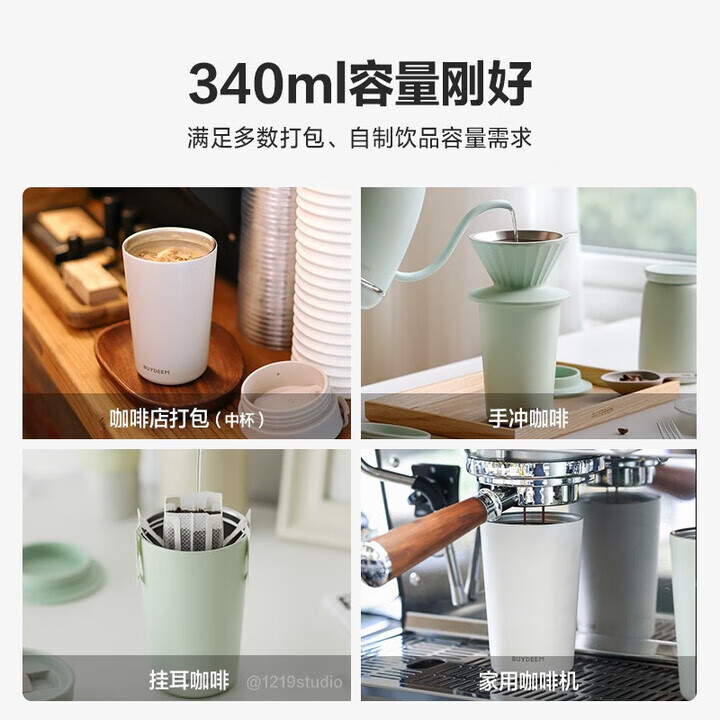 340ml容量刚好

满足多数打包、自制饮品容量需求

BUYDEEM

咖啡店打包（中杯）

BUYDEEM

手冲咖啡

挂耳咖啡

@1219studio

BUYDEEM

家用咖啡机