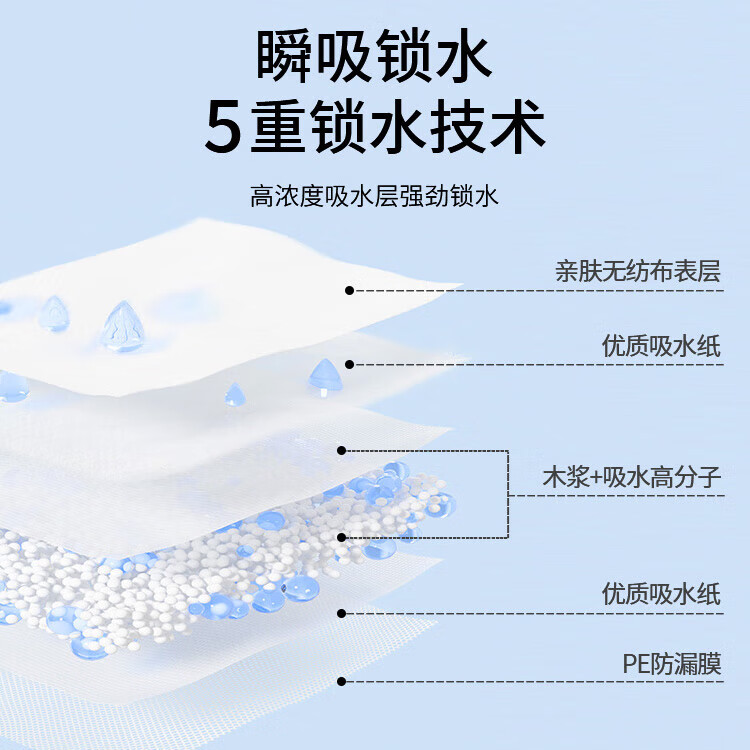 瞬吸锁水
5重锁水技术

高浓度吸水层强劲锁水

亲肤无纺布表层

优质吸水纸

木浆+吸水高分子

优质吸水纸

PE防漏膜