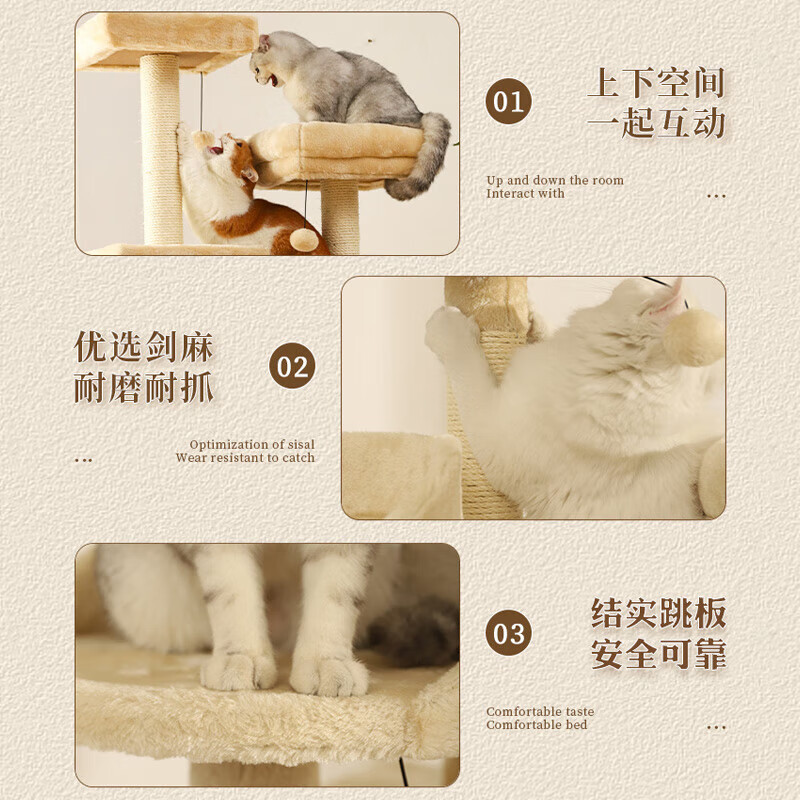 01

上下空间
一起互动

Up and down the room
Interact with

...

优选剑麻
耐磨耐抓

02

Optimization of sisal
Wear resistant to catch

...

03

结实跳板
安全可靠

Comfortable taste
Comfortable bed

...