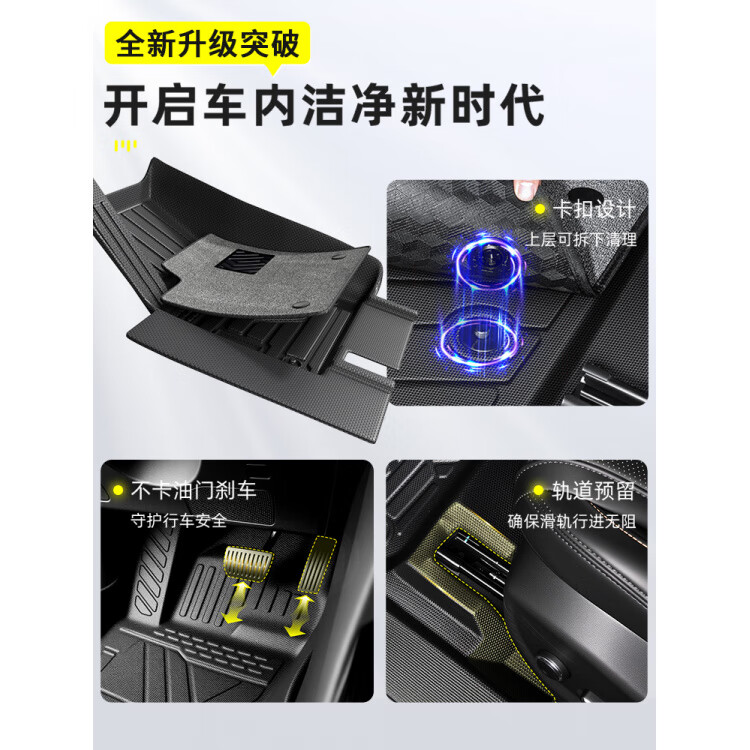 全新升级突破

开启车内洁净新时代

卡扣设计
上层可拆下清理

不卡油门刹车
守护行车安全

轨道预留
确保滑轨行进无阻