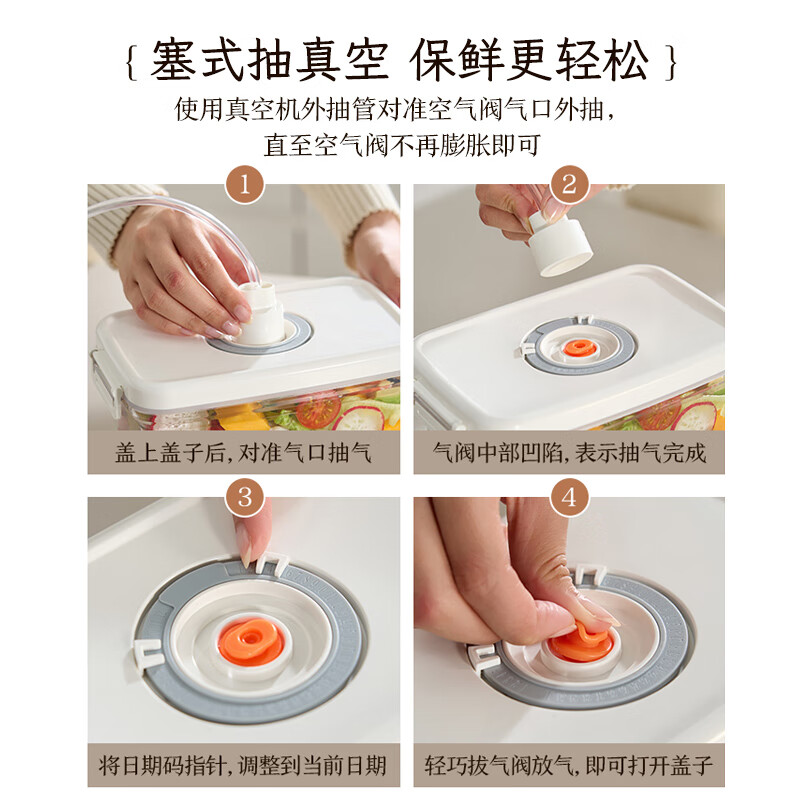 { 塞式抽真空 保鲜更轻松 }

使用真空机外抽管对准空气阀气口外抽，直至空气阀不再膨胀即可

1

盖上盖子后，对准气口抽气

2

气阀中部凹陷，表示抽气完成

3

将日期码指针，调整到当前日期

4

轻巧拔气阀放气，即可打开盖子