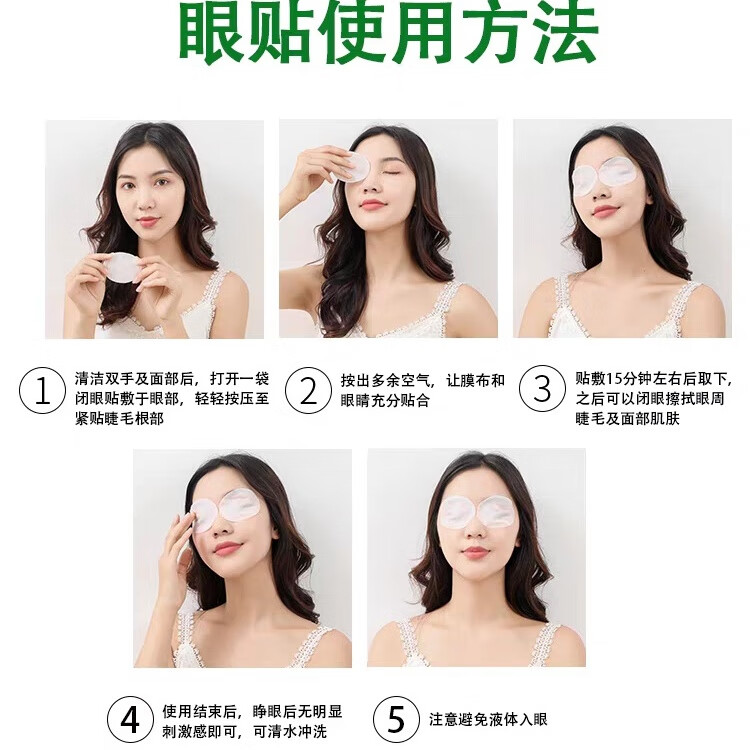 眼贴使用方法

1 清洁双手及面部后，打开一袋闭眼贴敷于眼部，轻轻按压至紧贴睫毛根部

2 按出多余空气，让膜布和眼睛充分贴合

3 贴敷15分钟左右后取下，之后可以闭眼擦拭眼周睫毛及面部肌肤

4 使用结束后，睁眼后无明显刺激感即可，可清水冲洗

5 注意避免液体入眼