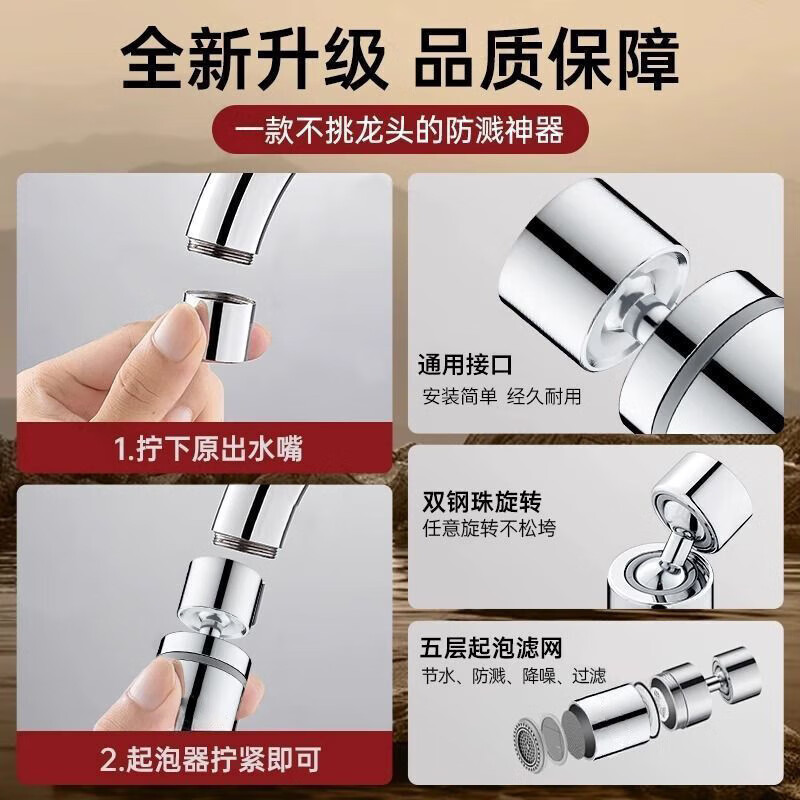 全新升级 品质保障

一款不挑龙头的防溅神器

1.拧下原出水嘴

2.起泡器拧紧即可

通用接口
安装简单 经久耐用

双钢珠旋转
任意旋转不松垮

五层起泡滤网
节水、防溅、降噪、过滤