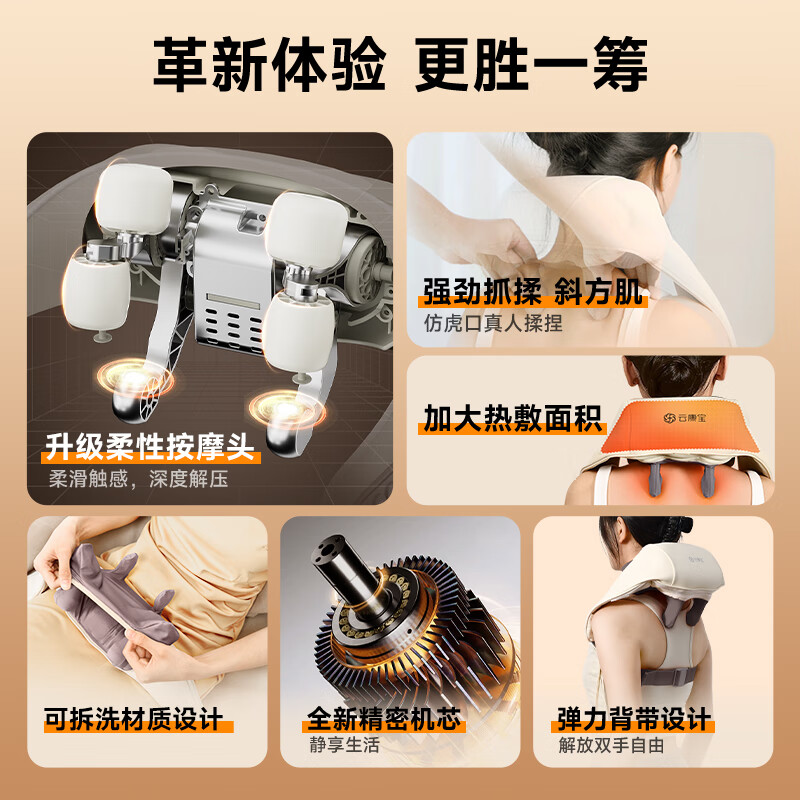 革新体验 更胜一筹

升级柔性按摩头
柔滑触感，深度解压

强劲抓揉 斜方肌
仿虎口真人揉捏

加大热敷面积

云康宝

可拆洗材质设计

全新精密机芯
静享生活

弹力背带设计
解放双手自由