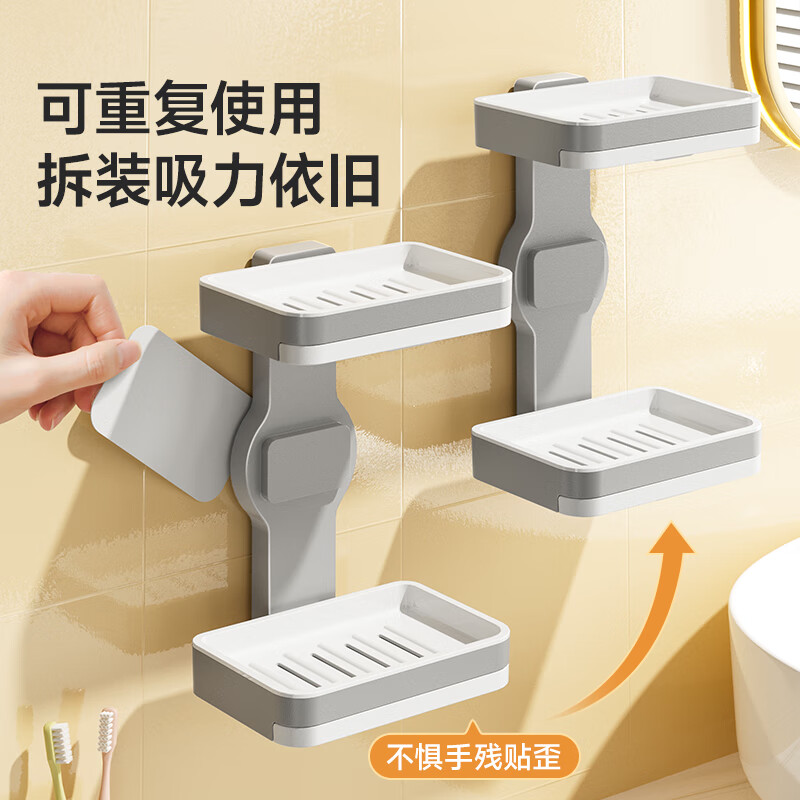 可重复使用
拆装吸力依旧

不惧手残贴歪