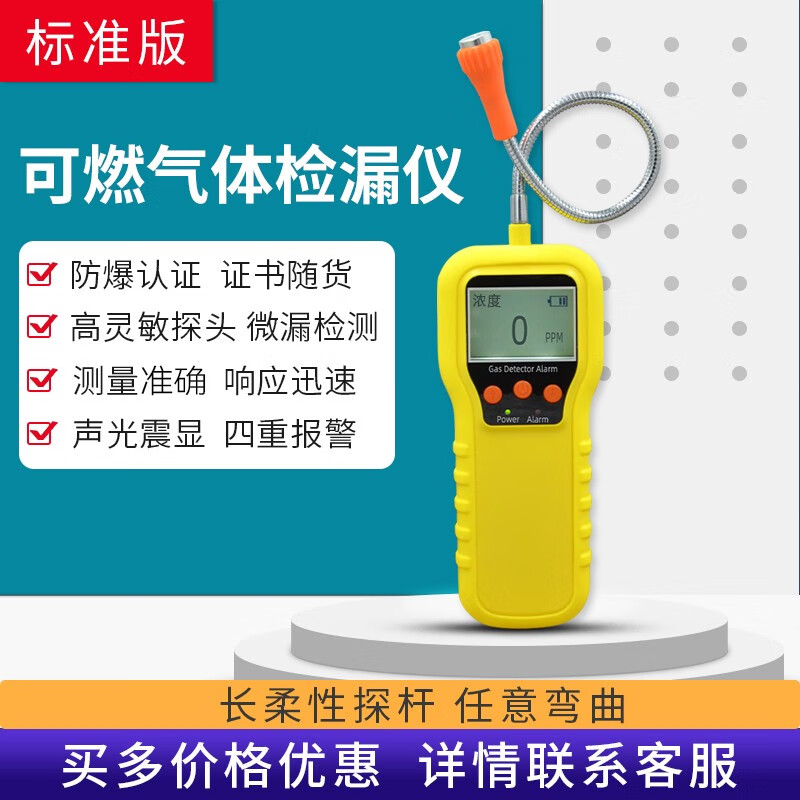 标准版

可燃气体检漏仪

防爆认证 证书随货
高灵敏探头 微漏检测
测量准确 响应迅速
声光震显 四重报警

浓度
0 PPM
Gas Detector Alarm
Power Alarm

长柔性探杆 任意弯曲

买多价格优惠 详情联系客服